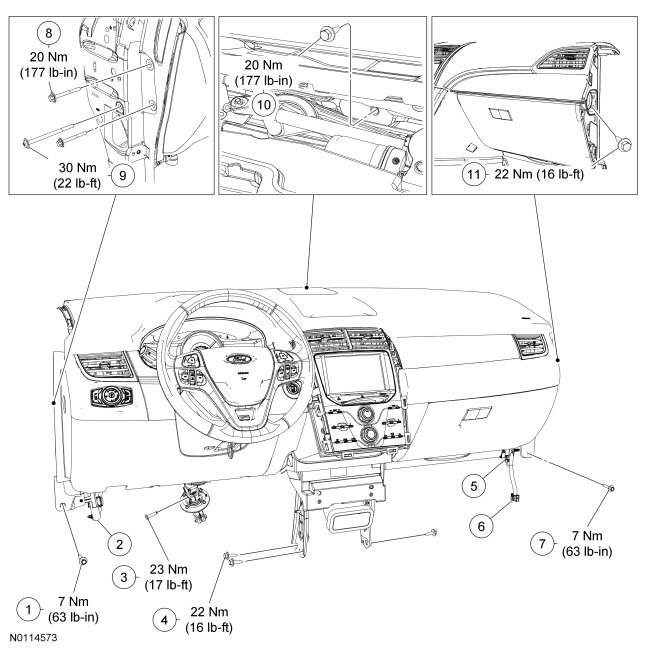 8
20 Nm
(177 lb-in)

30 Nm
(22 lb-ft)
9

20 Nm
(177 lb-in)
10

11 22 Nm (16 lb-ft)

5

6

7
7 Nm
(63 lb-in)

2

3
23 Nm
(17 lb-ft)

1
7 Nm
(63 lb-in)

4
22 Nm
(16 lb-ft)

N0114573