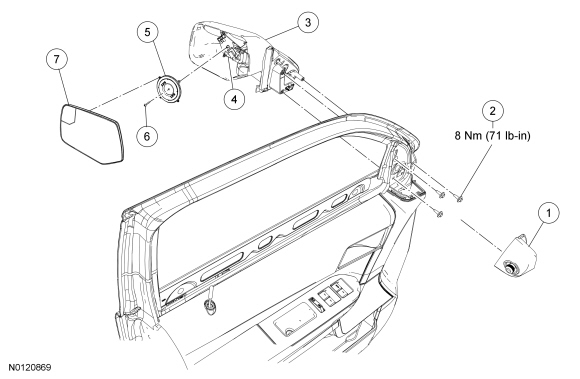 7

5

3

4

6

2

8 Nm (71 lb-in)

1

N0120869