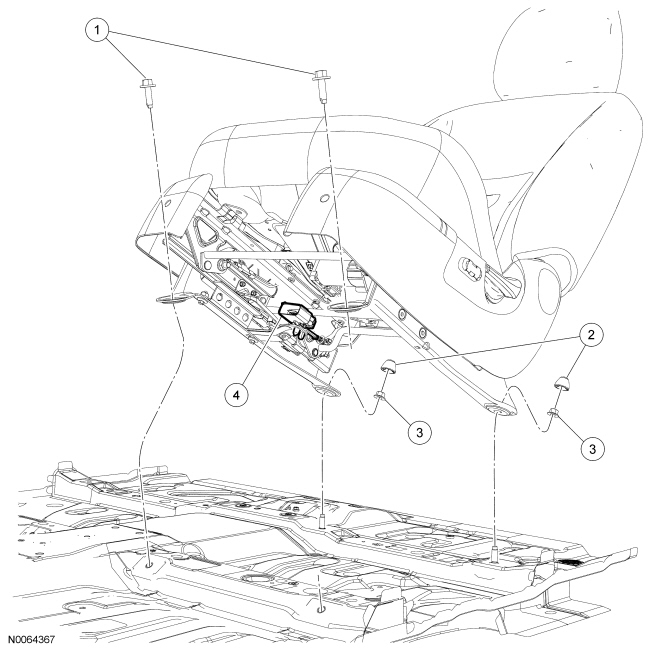 1
2
4
3
3
N0064367