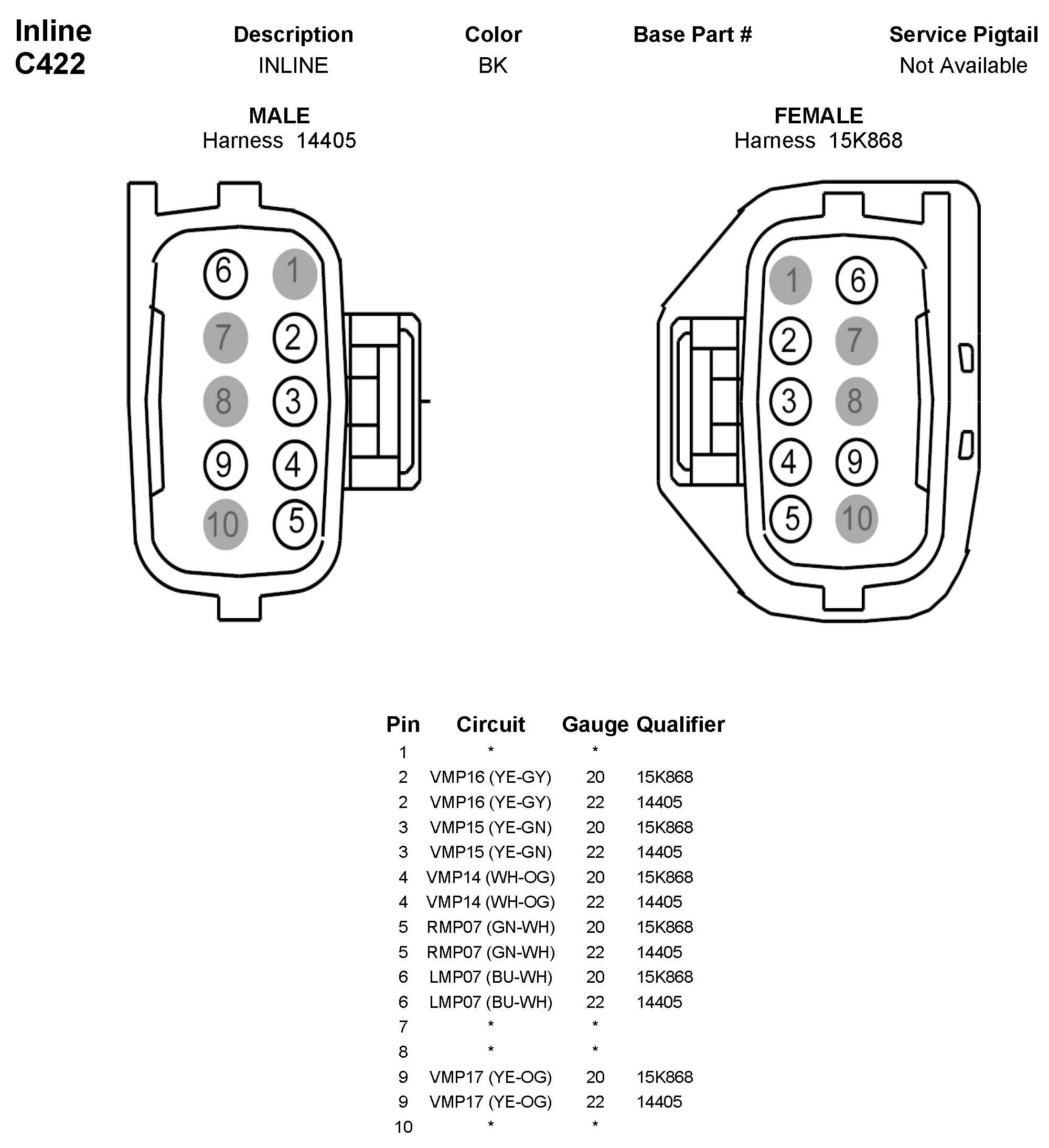 Inline
C422

| Description | Color | Base Part # | Service Pigtail |
|---|---|---|---|
| INLINE | BK | | Not Available |

MALE
Harness 14405

6 1
7 2
8 3
9 4
10 5

FEMALE
Harness 15K868

1 6
2 7
3 8
4 9
5 10

| Pin | Circuit | Gauge | Qualifier |
|---|---|---|---|
| 1 | * | * | |
| 2 | VMP16 (YE-GY) | 20 | 15K868 |
| 2 | VMP16 (YE-GY) | 22 | 14405 |
| 3 | VMP15 (YE-GN) | 20 | 15K868 |
| 3 | VMP15 (YE-GN) | 22 | 14405 |
| 4 | VMP14 (WH-OG) | 20 | 15K868 |
| 4 | VMP14 (WH-OG) | 22 | 14405 |
| 5 | RMP07 (GN-WH) | 20 | 15K868 |
| 5 | RMP07 (GN-WH) | 22 | 14405 |
| 6 | LMP07 (BU-WH) | 20 | 15K868 |
| 6 | LMP07 (BU-WH) | 22 | 14405 |
| 7 | * | * | |
| 8 | * | * | |
| 9 | VMP17 (YE-OG) | 20 | 15K868 |
| 9 | VMP17 (YE-OG) | 22 | 14405 |
| 10 | * | * | |