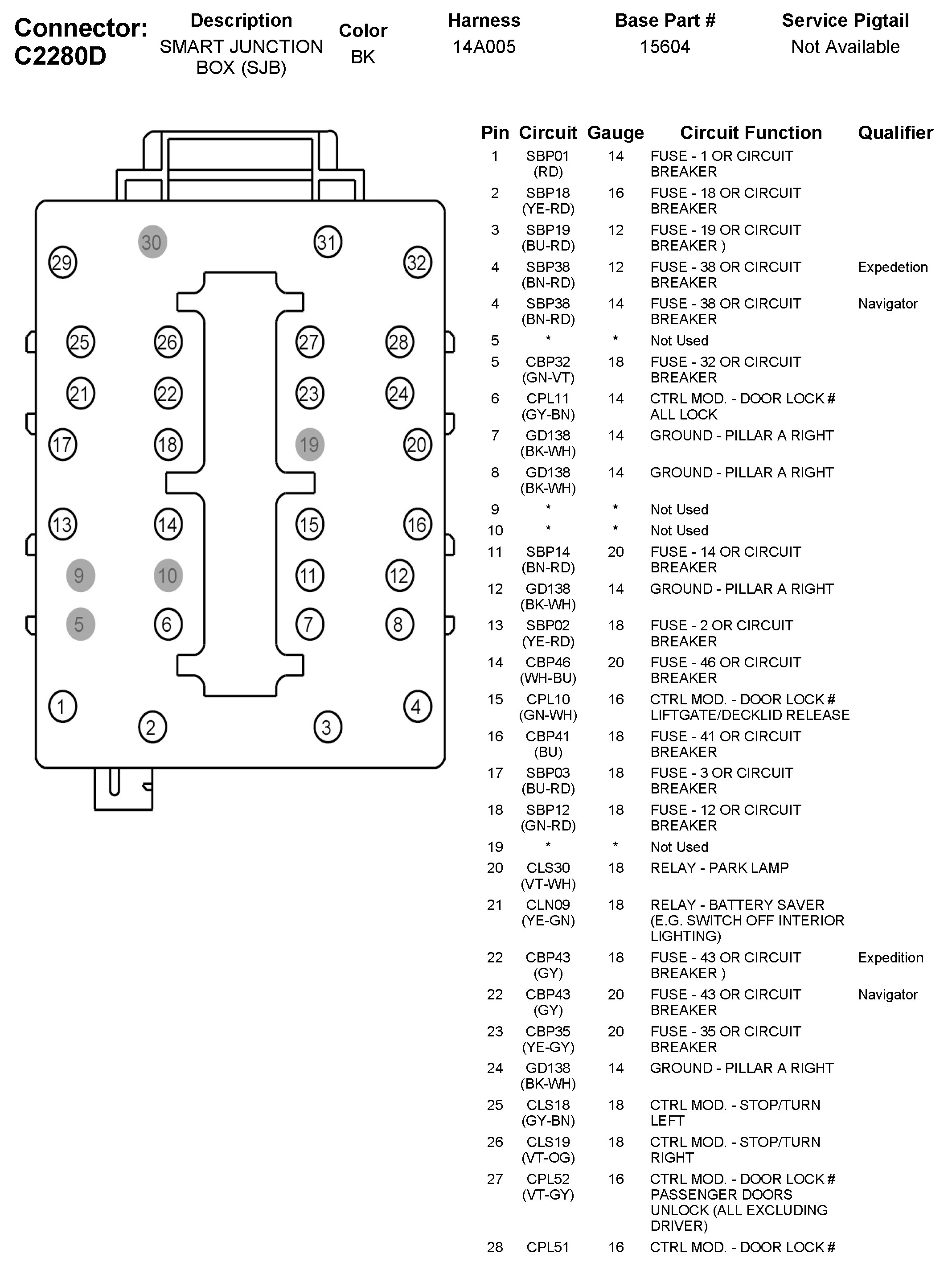 Connector: C2280D

| Description | Color | Harness | Base Part # | Service Pigtail |
|---|---|---|---|---|
| SMART JUNCTION BOX (SJB) | BK | 14A005 | 15604 | Not Available |

30 31 29 32 25 26 27 28 21 22 23 24 17 18 19 20 13 14 15 16 9 10 11 12 5 6 7 8 1 4 2 3

| Pin | Circuit | Gauge | Circuit Function | Qualifier |
|---|---|---|---|---|
| 1 | SBP01 (RD) | 14 | FUSE - 1 OR CIRCUIT BREAKER | |
| 2 | SBP18 (YE-RD) | 16 | FUSE - 18 OR CIRCUIT BREAKER | |
| 3 | SBP19 (BU-RD) | 12 | FUSE - 19 OR CIRCUIT BREAKER ) | |
| 4 | SBP38 (BN-RD) | 12 | FUSE - 38 OR CIRCUIT BREAKER | Expedetion |
| 4 | SBP38 (BN-RD) | 14 | FUSE - 38 OR CIRCUIT BREAKER | Navigator |
| 5 | * | * | Not Used | |
| 5 | CBP32 (GN-VT) | 18 | FUSE - 32 OR CIRCUIT BREAKER | |
| 6 | CPL11 (GY-BN) | 14 | CTRL MOD. - DOOR LOCK # ALL LOCK | |
| 7 | GD138 (BK-WH) | 14 | GROUND - PILLAR A RIGHT | |
| 8 | GD138 (BK-WH) | 14 | GROUND - PILLAR A RIGHT | |
| 9 | * | * | Not Used | |
| 10 | * | * | Not Used | |
| 11 | SBP14 (BN-RD) | 20 | FUSE - 14 OR CIRCUIT BREAKER | |
| 12 | GD138 (BK-WH) | 14 | GROUND - PILLAR A RIGHT | |
| 13 | SBP02 (YE-RD) | 18 | FUSE - 2 OR CIRCUIT BREAKER | |
| 14 | CBP46 (WH-BU) | 20 | FUSE - 46 OR CIRCUIT BREAKER | |
| 15 | CPL10 (GN-WH) | 16 | CTRL MOD. - DOOR LOCK # LIFTGATE/DECKLID RELEASE | |
| 16 | CBP41 (BU) | 18 | FUSE - 41 OR CIRCUIT BREAKER | |
| 17 | SBP03 (BU-RD) | 18 | FUSE - 3 OR CIRCUIT BREAKER | |
| 18 | SBP12 (GN-RD) | 18 | FUSE - 12 OR CIRCUIT BREAKER | |
| 19 | * | * | Not Used | |
| 20 | CLS30 (VT-WH) | 18 | RELAY - PARK LAMP | |
| 21 | CLN09 (YE-GN) | 18 | RELAY - BATTERY SAVER (E.G. SWITCH OFF INTERIOR LIGHTING) | |
| 22 | CBP43 (GY) | 18 | FUSE - 43 OR CIRCUIT BREAKER ) | Expedition |
| 22 | CBP43 (GY) | 20 | FUSE - 43 OR CIRCUIT BREAKER | Navigator |
| 23 | CBP35 (YE-GY) | 20 | FUSE - 35 OR CIRCUIT BREAKER | |
| 24 | GD138 (BK-WH) | 14 | GROUND - PILLAR A RIGHT | |
| 25 | CLS18 (GY-BN) | 18 | CTRL MOD. - STOP/TURN LEFT | |
| 26 | CLS19 (VT-OG) | 18 | CTRL MOD. - STOP/TURN RIGHT | |
| 27 | CPL52 (VT-GY) | 16 | CTRL MOD. - DOOR LOCK # PASSENGER DOORS UNLOCK (ALL EXCLUDING DRIVER) | |
| 28 | CPL51 | 16 | CTRL MOD. - DOOR LOCK # | |