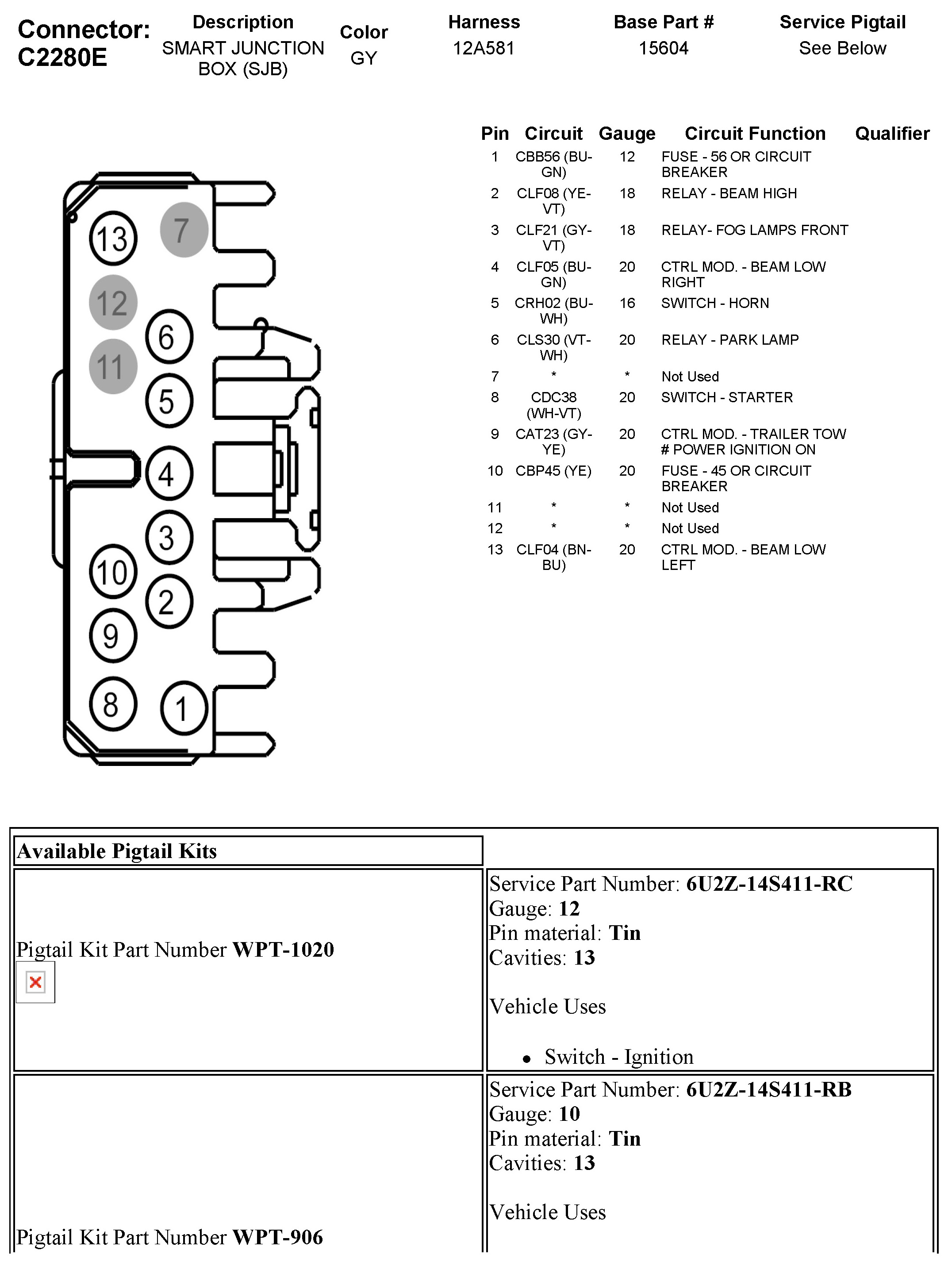 Connector: C2280E

| Description | Color | Harness | Base Part # | Service Pigtail |
|---|---|---|---|---|
| SMART JUNCTION BOX (SJB) | GY | 12A581 | 15604 | See Below |

13 7 12 6 11 5 4 3 10 2 9 8 1

| Pin | Circuit | Gauge | Circuit Function | Qualifier |
|---|---|---|---|---|
| 1 | CBB56 (BU-GN) | 12 | FUSE - 56 OR CIRCUIT BREAKER | |
| 2 | CLF08 (YE-VT) | 18 | RELAY - BEAM HIGH | |
| 3 | CLF21 (GY-VT) | 18 | RELAY- FOG LAMPS FRONT | |
| 4 | CLF05 (BU-GN) | 20 | CTRL MOD. - BEAM LOW RIGHT | |
| 5 | CRH02 (BU-WH) | 16 | SWITCH - HORN | |
| 6 | CLS30 (VT-WH) | 20 | RELAY - PARK LAMP | |
| 7 | * | * | Not Used | |
| 8 | CDC38 (WH-VT) | 20 | SWITCH - STARTER | |
| 9 | CAT23 (GY-YE) | 20 | CTRL MOD. - TRAILER TOW # POWER IGNITION ON | |
| 10 | CBP45 (YE) | 20 | FUSE - 45 OR CIRCUIT BREAKER | |
| 11 | * | * | Not Used | |
| 12 | * | * | Not Used | |
| 13 | CLF04 (BN-BU) | 20 | CTRL MOD. - BEAM LOW LEFT | |

| Available Pigtail Kits | |
|---|---|
| Pigtail Kit Part Number **WPT-1020** | Service Part Number: **6U2Z-14S411-RC** Gauge: **12** Pin material: **Tin** Cavities: **13** Vehicle Uses • Switch - Ignition |
| Pigtail Kit Part Number **WPT-906** | Service Part Number: **6U2Z-14S411-RB** Gauge: **10** Pin material: **Tin** Cavities: **13** Vehicle Uses |