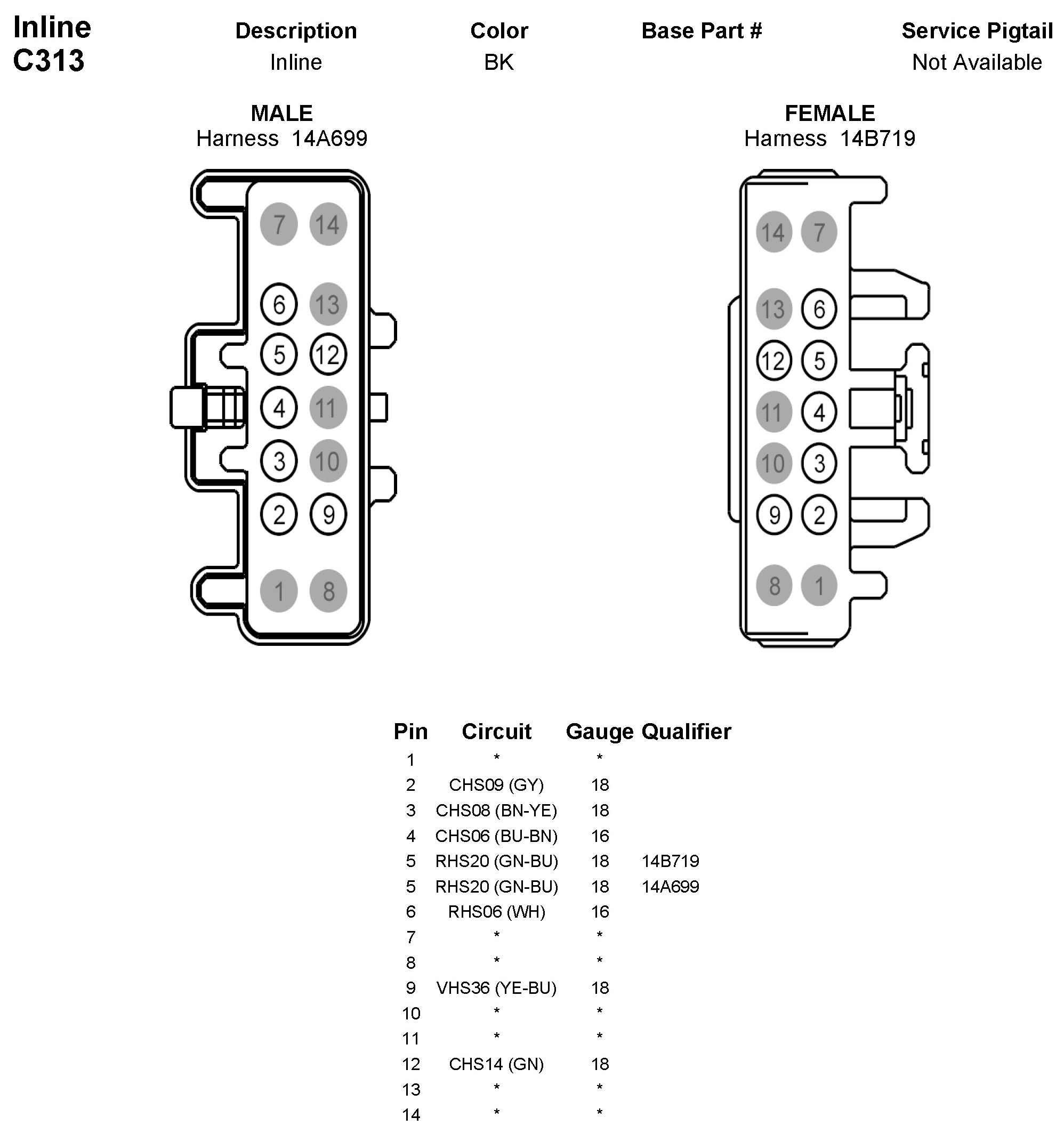 Inline
C313

| Description | Color | Base Part # | Service Pigtail |
|---|---|---|---|
| Inline | BK | | Not Available |

MALE
Harness 14A699

7 14
6 13
5 12
4 11
3 10
2 9
1 8

FEMALE
Harness 14B719

14 7
13 6
12 5
11 4
10 3
9 2
8 1

| Pin | Circuit | Gauge | Qualifier |
|---|---|---|---|
| 1 | * | * | |
| 2 | CHS09 (GY) | 18 | |
| 3 | CHS08 (BN-YE) | 18 | |
| 4 | CHS06 (BU-BN) | 16 | |
| 5 | RHS20 (GN-BU) | 18 | 14B719 |
| 5 | RHS20 (GN-BU) | 18 | 14A699 |
| 6 | RHS06 (WH) | 16 | |
| 7 | * | * | |
| 8 | * | * | |
| 9 | VHS36 (YE-BU) | 18 | |
| 10 | * | * | |
| 11 | * | * | |
| 12 | CHS14 (GN) | 18 | |
| 13 | * | * | |
| 14 | * | * | |