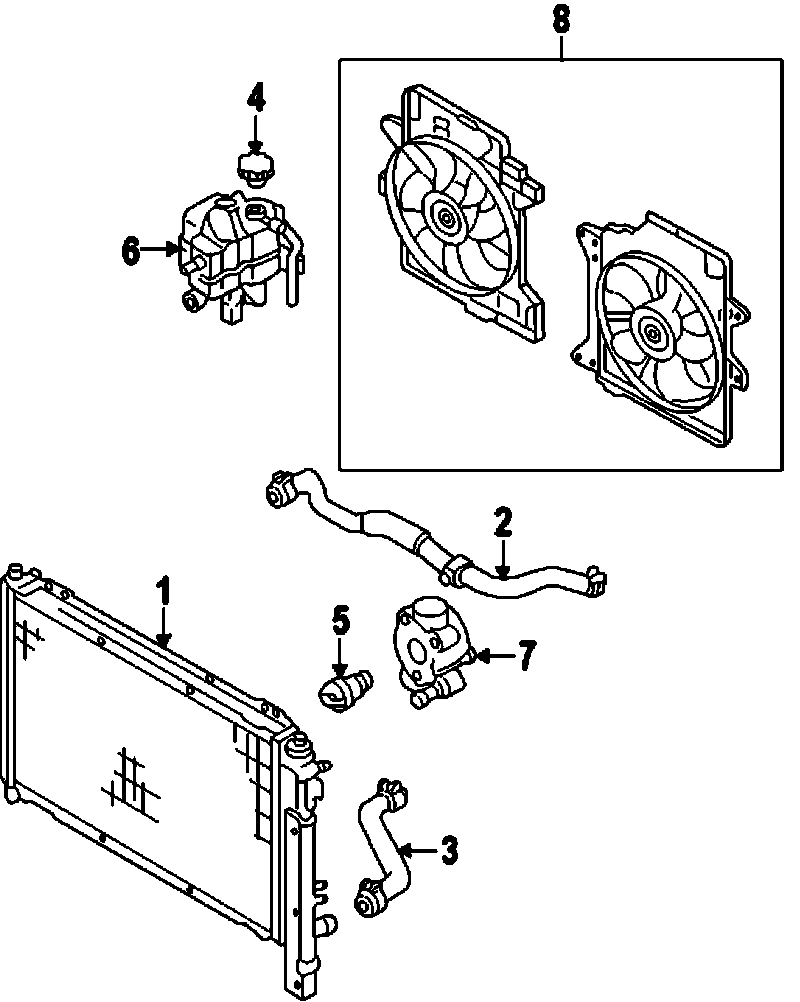 8
4
6
2
1
5
7
3