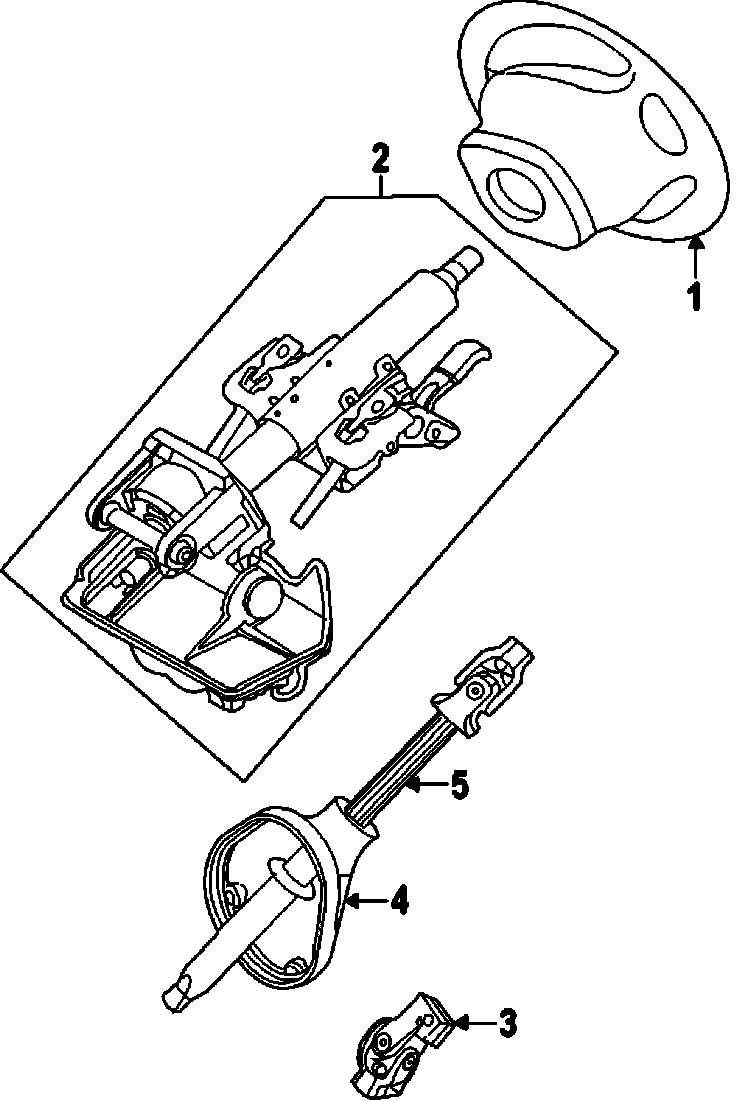 2
1
5
4
3