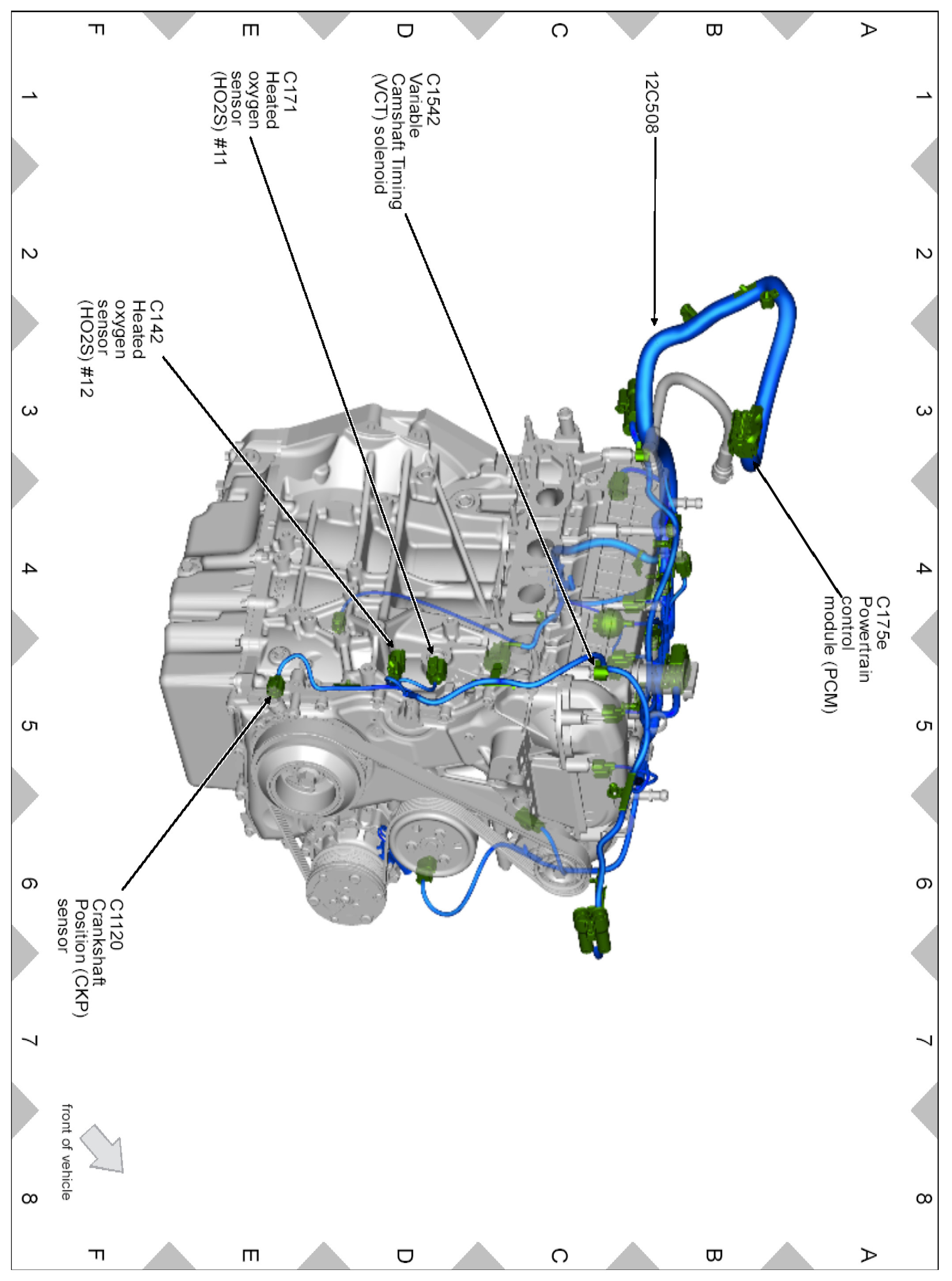 A B C D E F

1 2 3 4 5 6 7 8

12C508

C1542
Variable
Camshaft Timing
(VCT) solenoid

C171
Heated
oxygen
sensor
(HO2S) #11

C142
Heated
oxygen
sensor
(HO2S) #12

C175e
Powertrain
control
module (PCM)

C1120
Crankshaft
Position (CKP)
sensor

front of vehicle

1 2 3 4 5 6 7 8

A B C D E F