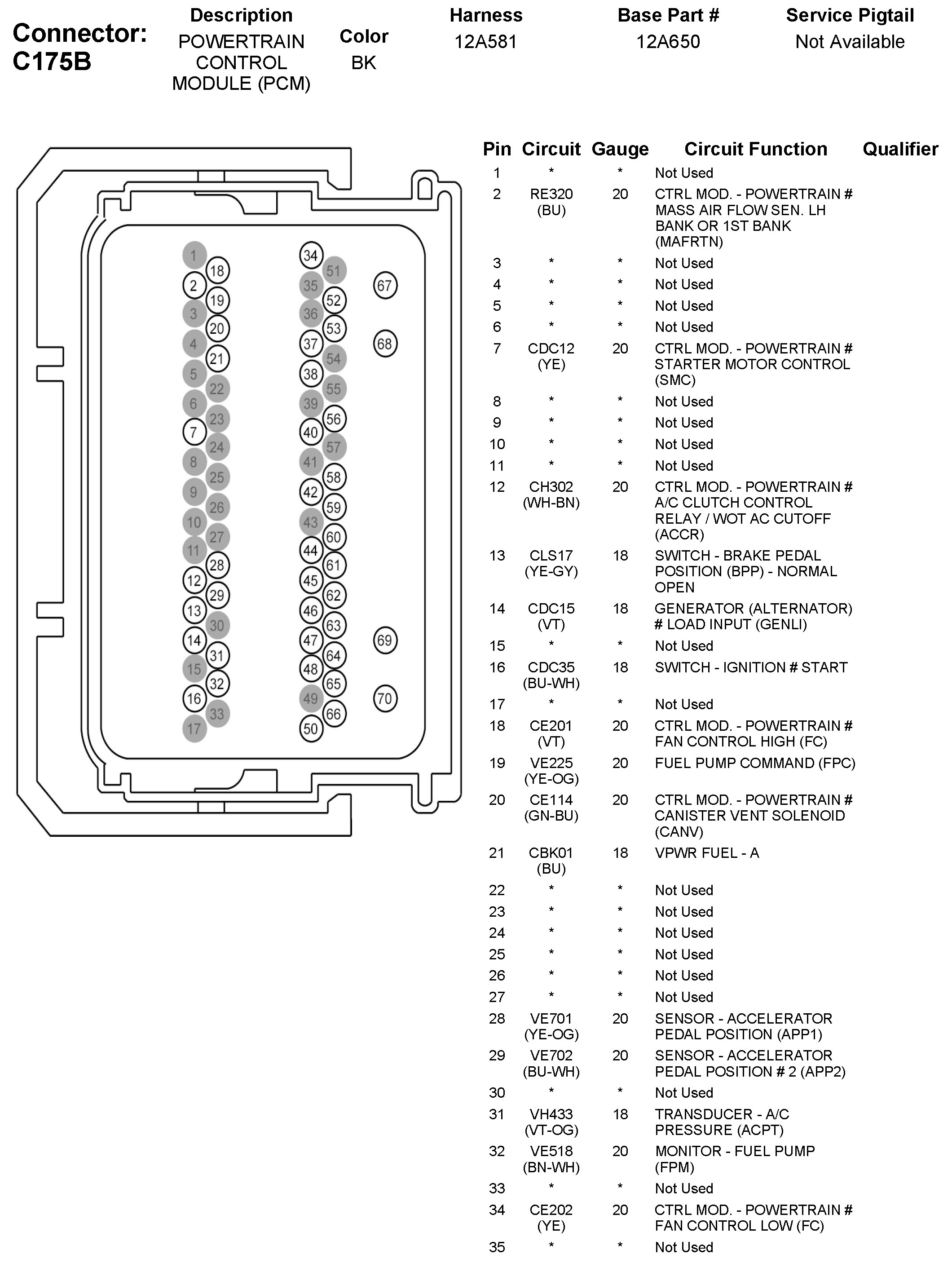 Connector: C175B

| Description | Color | Harness | Base Part # | Service Pigtail |
|---|---|---|---|---|
| POWERTRAIN CONTROL MODULE (PCM) | BK | 12A581 | 12A650 | Not Available |

1 18 2 19 3 20 4 21 5 22 6 23 7 24 8 25 9 26 10 27 11 28 12 29 13 30 14 31 15 32 16 33 17
34 51 35 52 36 53 37 54 38 55 39 56 40 57 41 58 42 59 43 60 44 61 45 62 46 63 47 64 48 65 49 66 50
67 68 69 70

| Pin | Circuit | Gauge | Circuit Function | Qualifier |
|---|---|---|---|---|
| 1 | * | * | Not Used | |
| 2 | RE320 (BU) | 20 | CTRL MOD. - POWERTRAIN # MASS AIR FLOW SEN. LH BANK OR 1ST BANK (MAFRTN) | |
| 3 | * | * | Not Used | |
| 4 | * | * | Not Used | |
| 5 | * | * | Not Used | |
| 6 | * | * | Not Used | |
| 7 | CDC12 (YE) | 20 | CTRL MOD. - POWERTRAIN # STARTER MOTOR CONTROL (SMC) | |
| 8 | * | * | Not Used | |
| 9 | * | * | Not Used | |
| 10 | * | * | Not Used | |
| 11 | * | * | Not Used | |
| 12 | CH302 (WH-BN) | 20 | CTRL MOD. - POWERTRAIN # A/C CLUTCH CONTROL RELAY / WOT AC CUTOFF (ACCR) | |
| 13 | CLS17 (YE-GY) | 18 | SWITCH - BRAKE PEDAL POSITION (BPP) - NORMAL OPEN | |
| 14 | CDC15 (VT) | 18 | GENERATOR (ALTERNATOR) # LOAD INPUT (GENLI) | |
| 15 | * | * | Not Used | |
| 16 | CDC35 (BU-WH) | 18 | SWITCH - IGNITION # START | |
| 17 | * | * | Not Used | |
| 18 | CE201 (VT) | 20 | CTRL MOD. - POWERTRAIN # FAN CONTROL HIGH (FC) | |
| 19 | VE225 (YE-OG) | 20 | FUEL PUMP COMMAND (FPC) | |
| 20 | CE114 (GN-BU) | 20 | CTRL MOD. - POWERTRAIN # CANISTER VENT SOLENOID (CANV) | |
| 21 | CBK01 (BU) | 18 | VPWR FUEL - A | |
| 22 | * | * | Not Used | |
| 23 | * | * | Not Used | |
| 24 | * | * | Not Used | |
| 25 | * | * | Not Used | |
| 26 | * | * | Not Used | |
| 27 | * | * | Not Used | |
| 28 | VE701 (YE-OG) | 20 | SENSOR - ACCELERATOR PEDAL POSITION (APP1) | |
| 29 | VE702 (BU-WH) | 20 | SENSOR - ACCELERATOR PEDAL POSITION # 2 (APP2) | |
| 30 | * | * | Not Used | |
| 31 | VH433 (VT-OG) | 18 | TRANSDUCER - A/C PRESSURE (ACPT) | |
| 32 | VE518 (BN-WH) | 20 | MONITOR - FUEL PUMP (FPM) | |
| 33 | * | * | Not Used | |
| 34 | CE202 (YE) | 20 | CTRL MOD. - POWERTRAIN # FAN CONTROL LOW (FC) | |
| 35 | * | * | Not Used | |