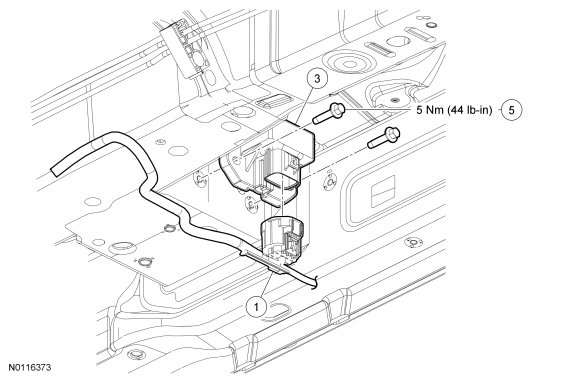 3

5 Nm (44 lb-in)

5

1

N0116373