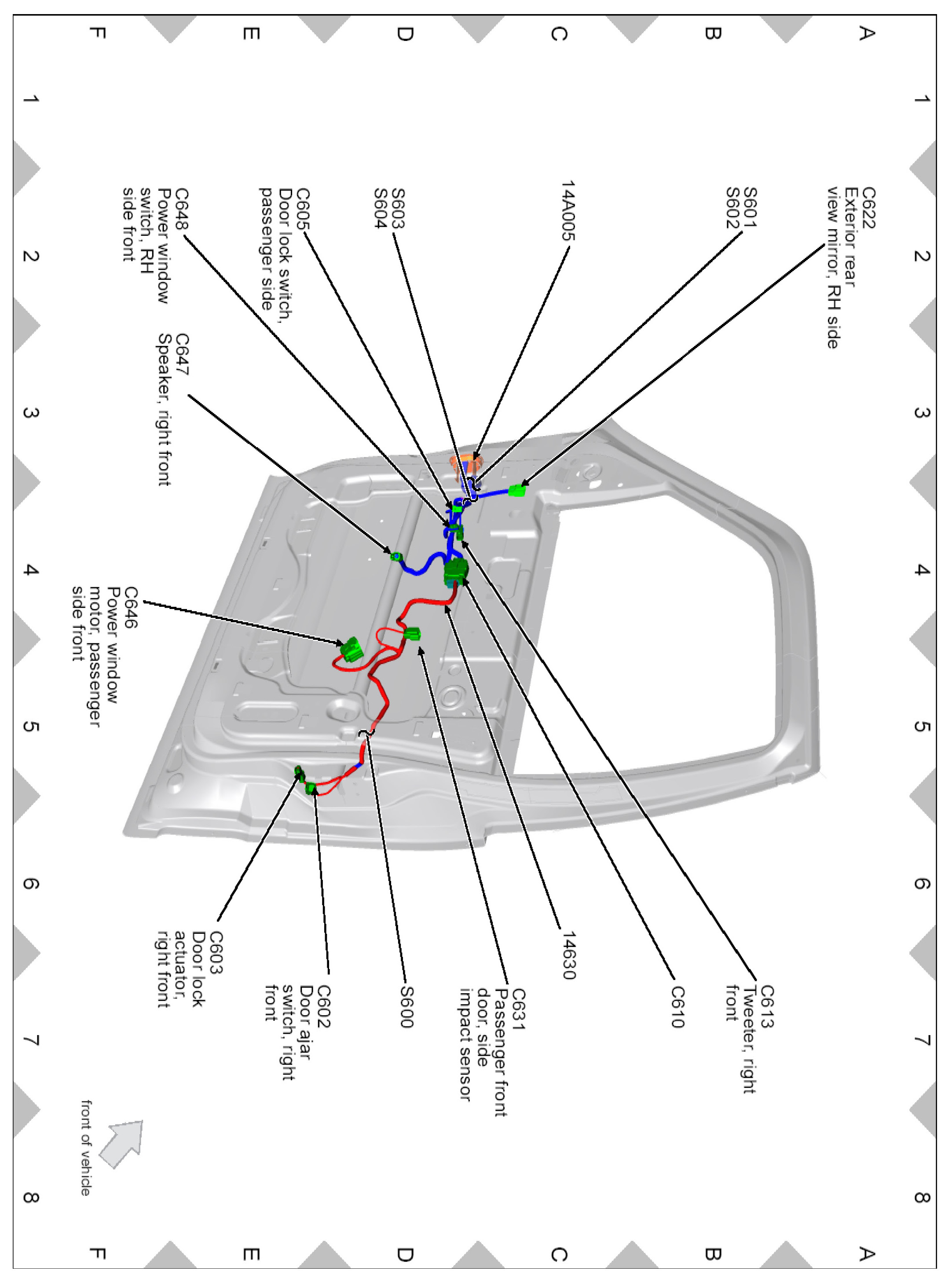 A B C D E F

1 2 3 4 5 6 7 8

C622
Exterior rear view mirror, RH side

S601
S602

14A005

S603
S604

C605
Door lock switch, passenger side

C648
Power window switch, RH side front

C647
Speaker, right front

C646
Power window motor, passenger side front

C613
Tweeter, right front

C610

14630

C631
Passenger front door, side impact sensor

S600

C602
Door ajar switch, right front

C603
Door lock actuator, right front

front of vehicle

1 2 3 4 5 6 7 8

A B C D E F