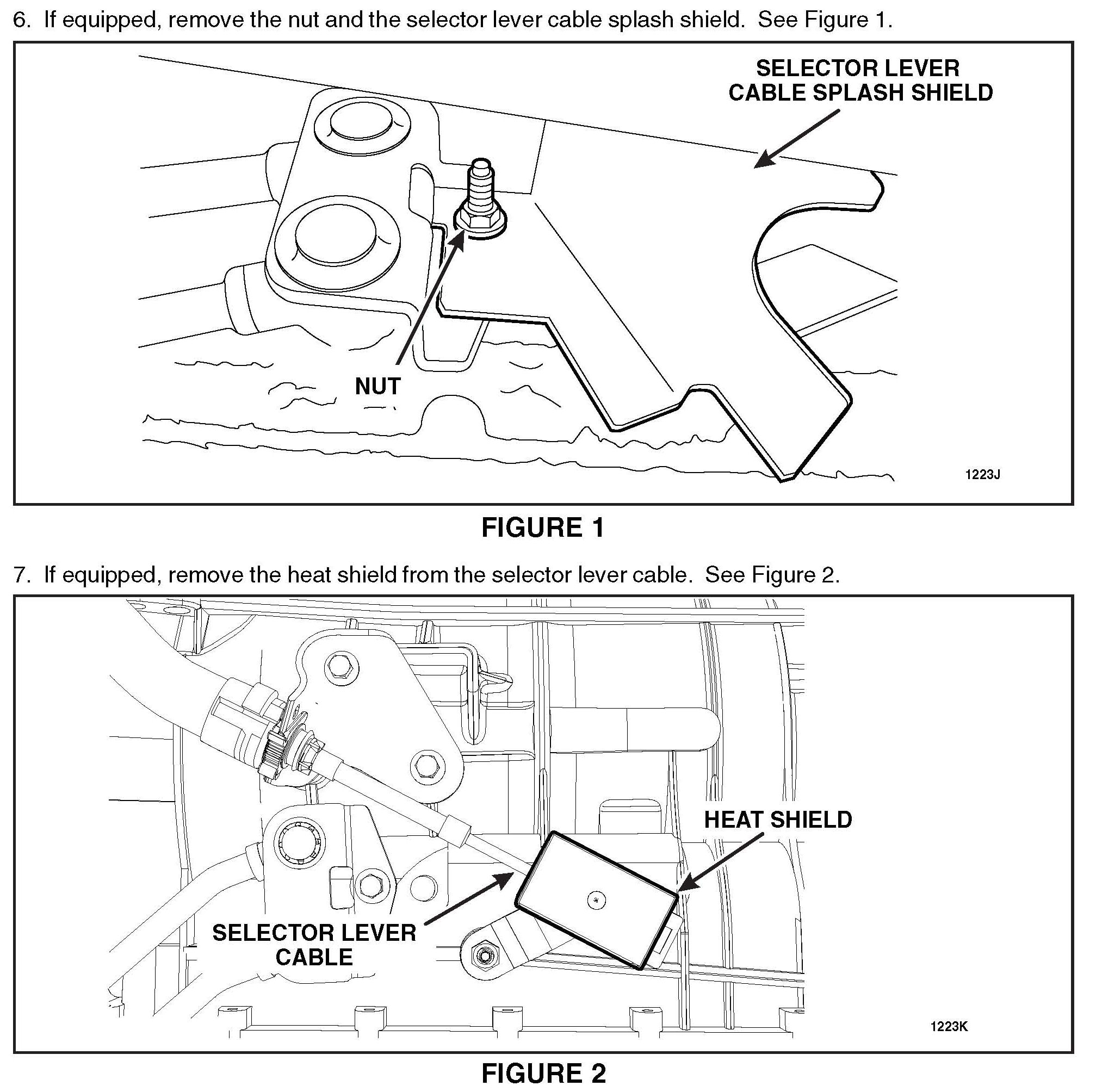 6. If equipped, remove the nut and the selector lever cable splash shield. See Figure 1.

SELECTOR LEVER CABLE SPLASH SHIELD

NUT

1223J

FIGURE 1

7. If equipped, remove the heat shield from the selector lever cable. See Figure 2.

HEAT SHIELD

SELECTOR LEVER CABLE

1223K

FIGURE 2