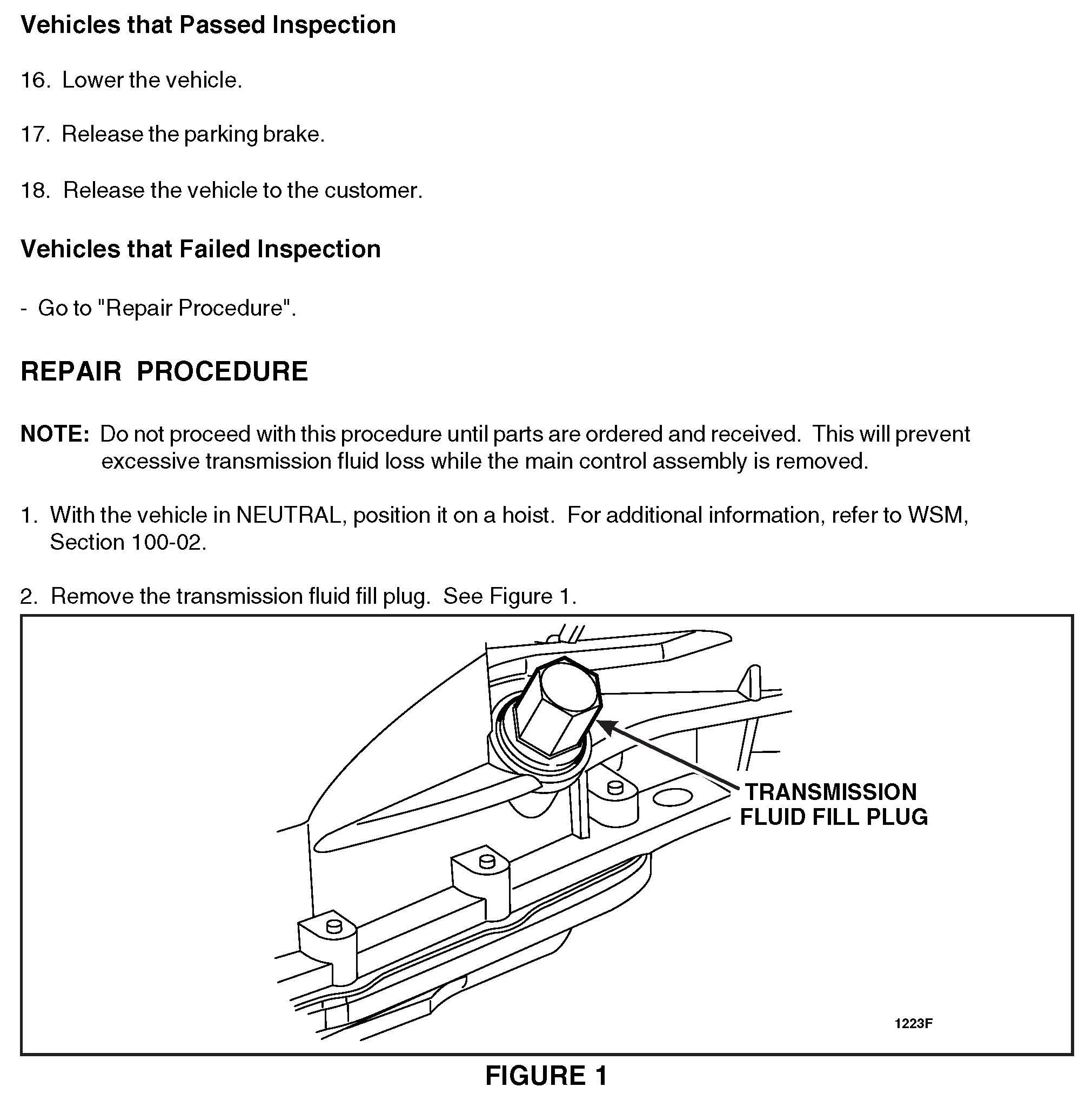 Vehicles that Passed Inspection

16. Lower the vehicle.

17. Release the parking brake.

18. Release the vehicle to the customer.

Vehicles that Failed Inspection

- Go to "Repair Procedure".

REPAIR PROCEDURE

NOTE: Do not proceed with this procedure until parts are ordered and received. This will prevent excessive transmission fluid loss while the main control assembly is removed.

1. With the vehicle in NEUTRAL, position it on a hoist. For additional information, refer to WSM, Section 100-02.

2. Remove the transmission fluid fill plug. See Figure 1.

TRANSMISSION FLUID FILL PLUG

1223F

FIGURE 1