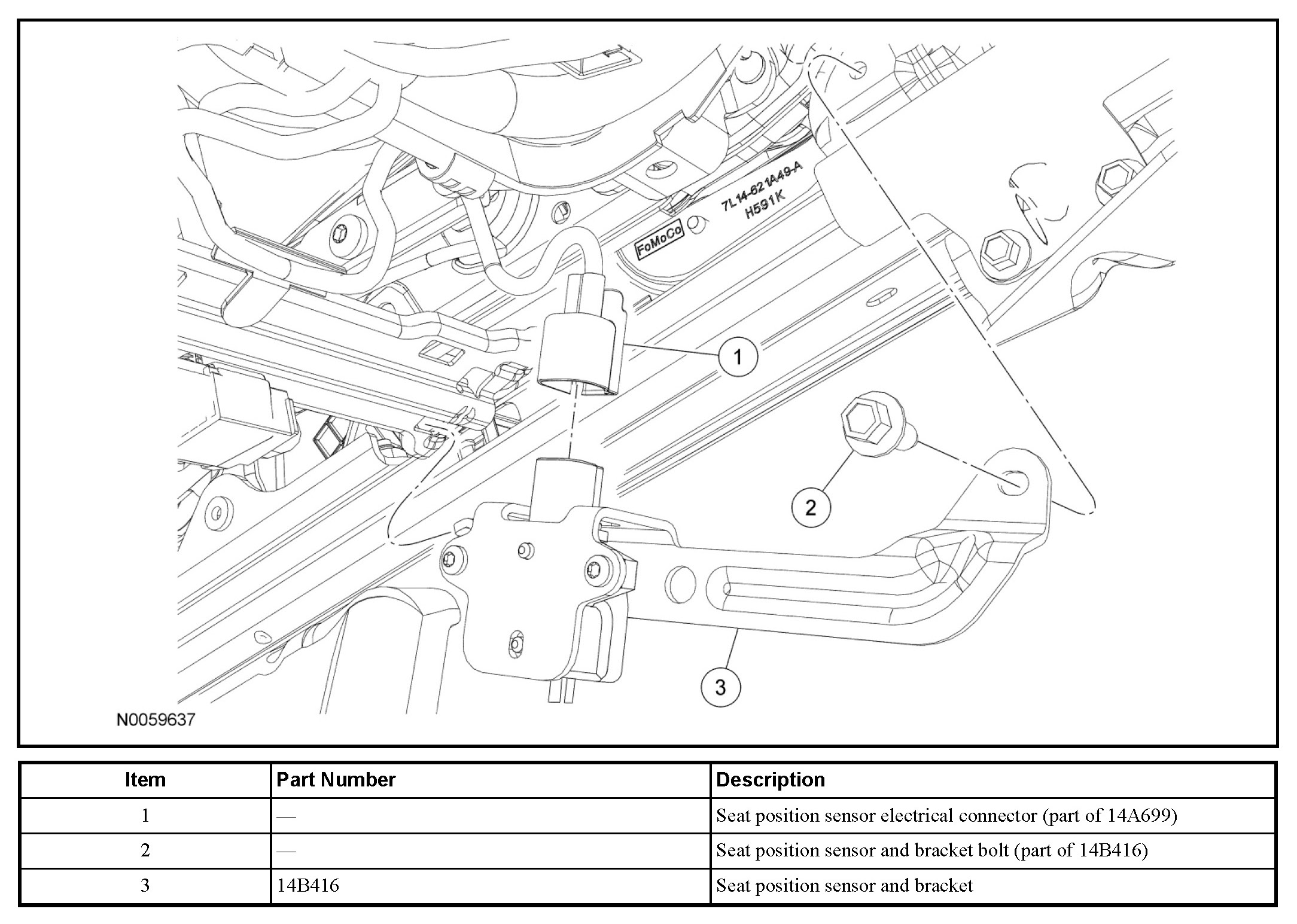 FoMoCo
7L14-621A49-A
H591K

1

2

3

N0059637

| Item | Part Number | Description |
|---|---|---|
| 1 | — | Seat position sensor electrical connector (part of 14A699) |
| 2 | — | Seat position sensor and bracket bolt (part of 14B416) |
| 3 | 14B416 | Seat position sensor and bracket |