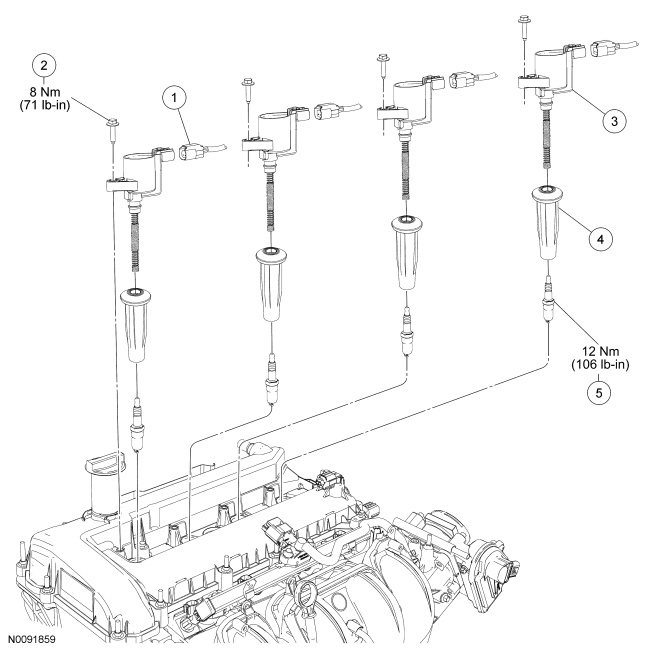 2
8 Nm
(71 lb-in)

1

3

4

12 Nm
(106 lb-in)

5

N0091859