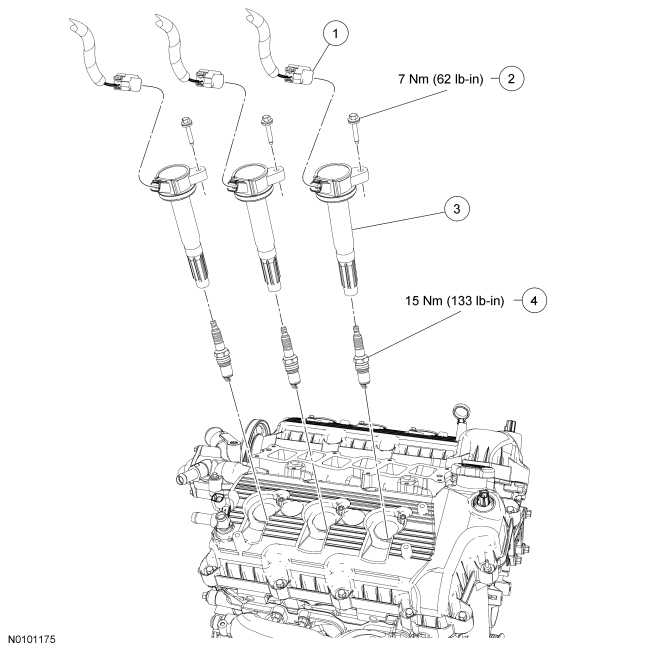 1

7 Nm (62 lb-in) 2

3

15 Nm (133 lb-in) 4

N0101175