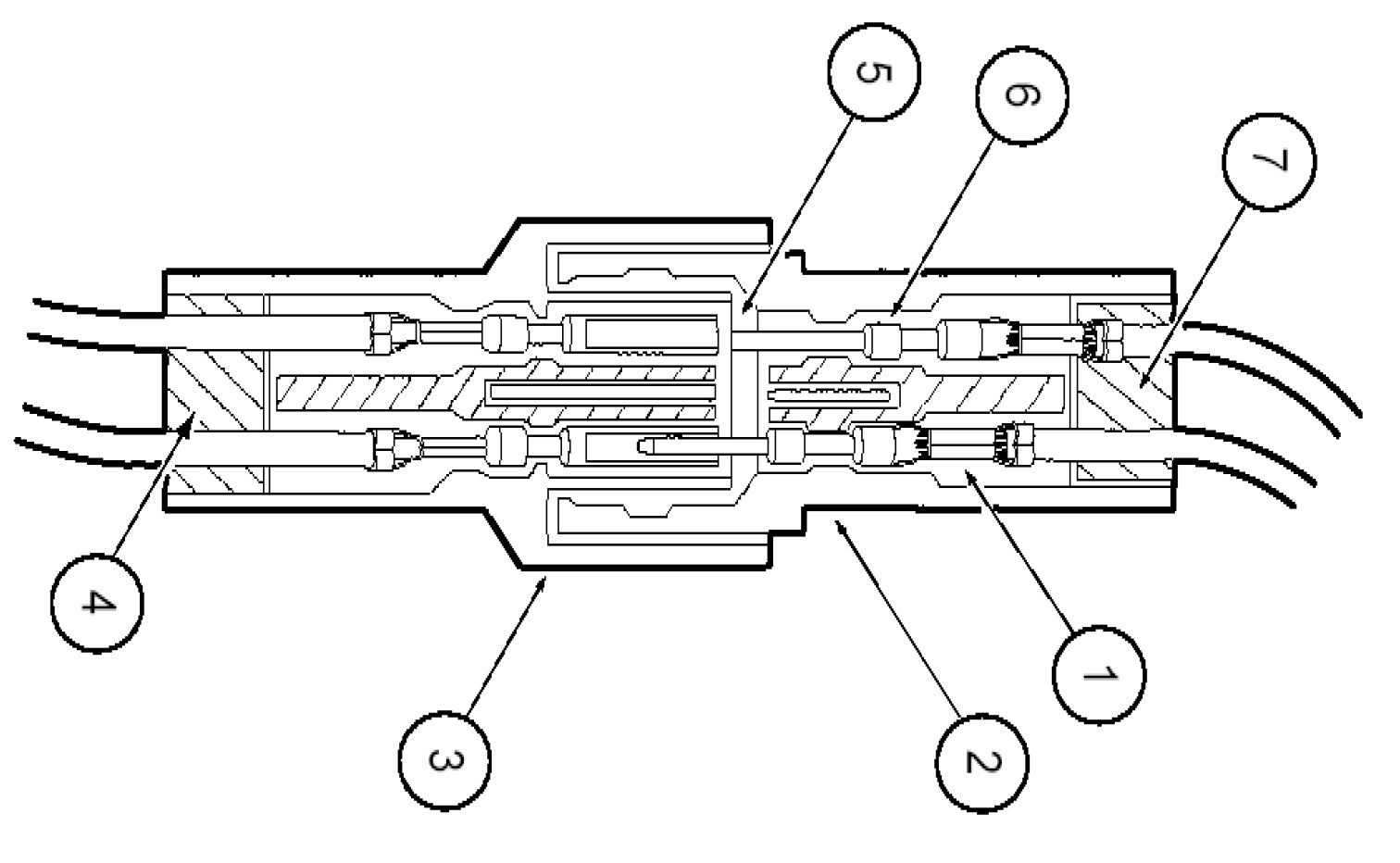 5
6
7
4
3
2
1