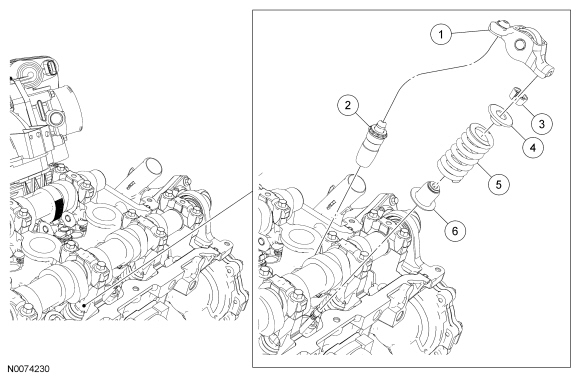 1
2
3
4
5
6
N0074230