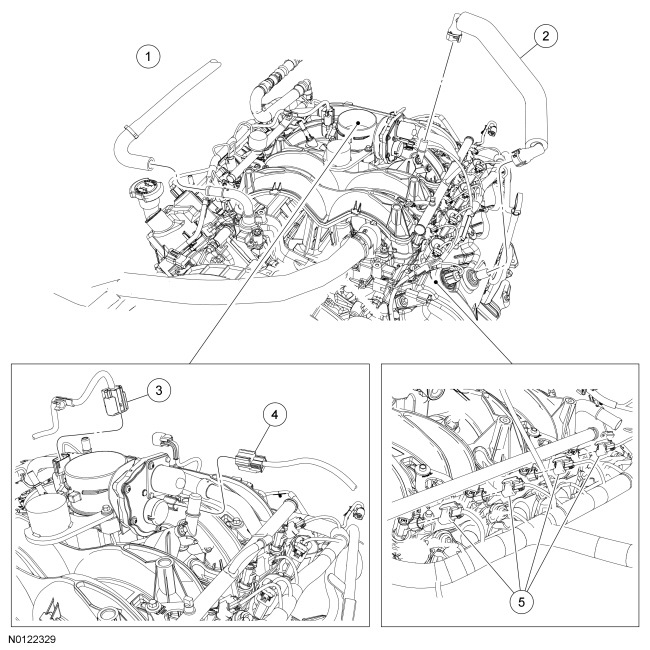 1
2
3
4
5
N0122329