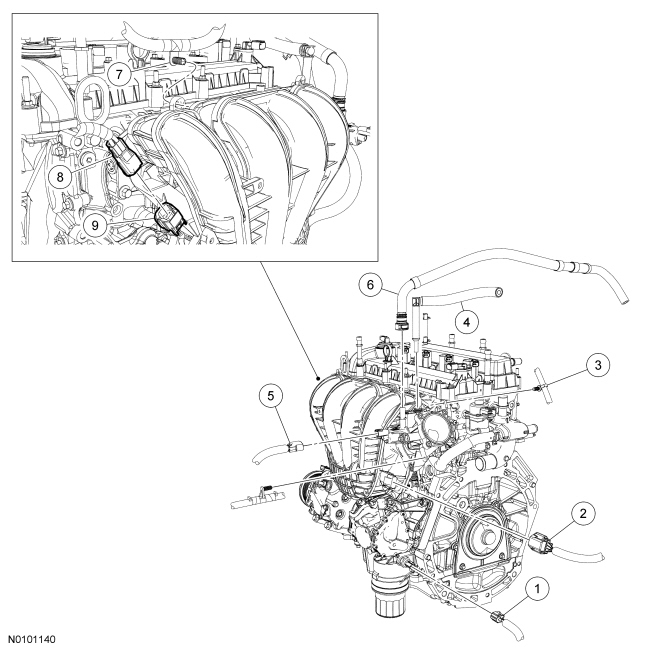 7
8
9
6
4
3
5
2
1
N0101140