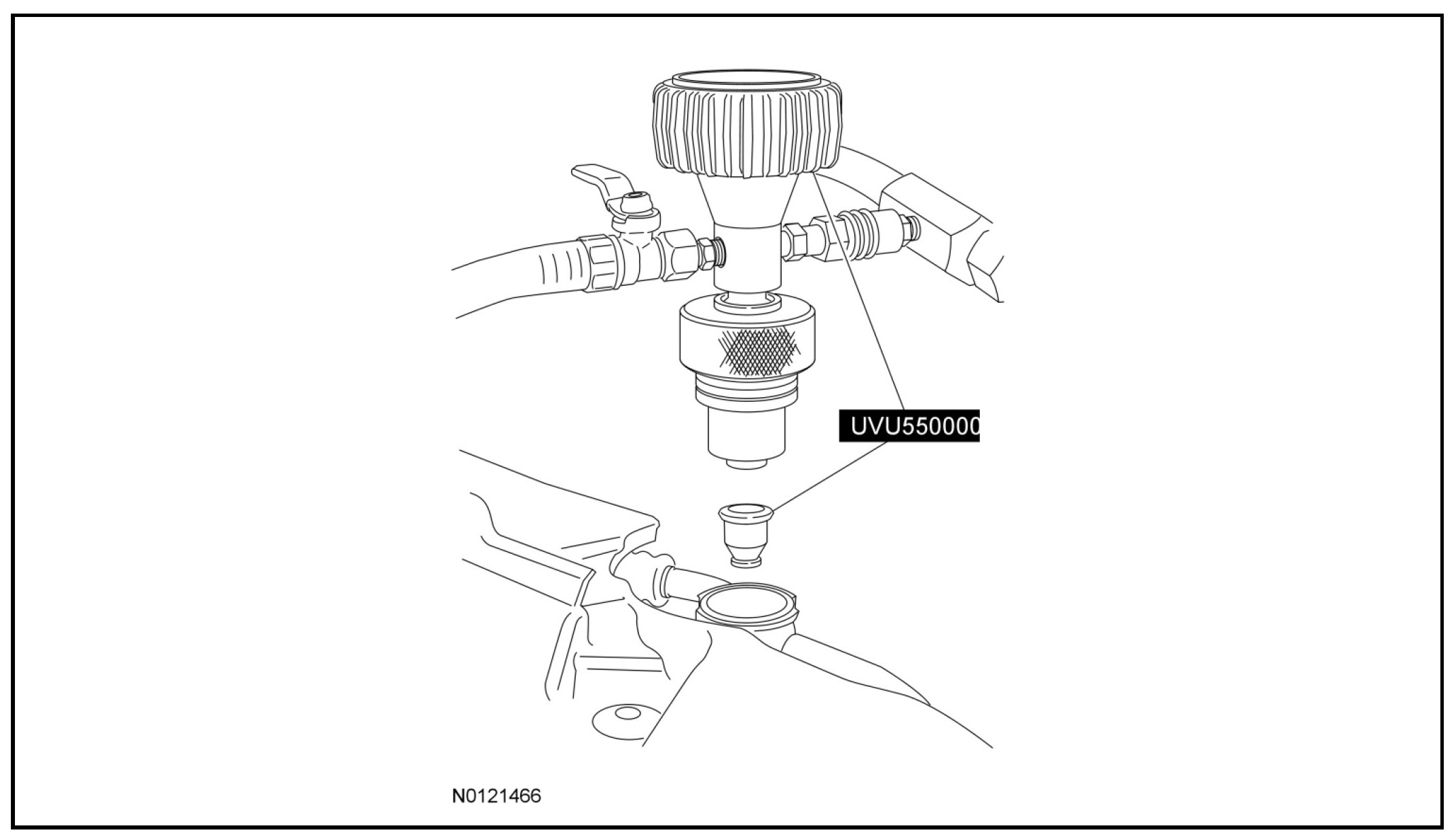 UVU550000

N0121466