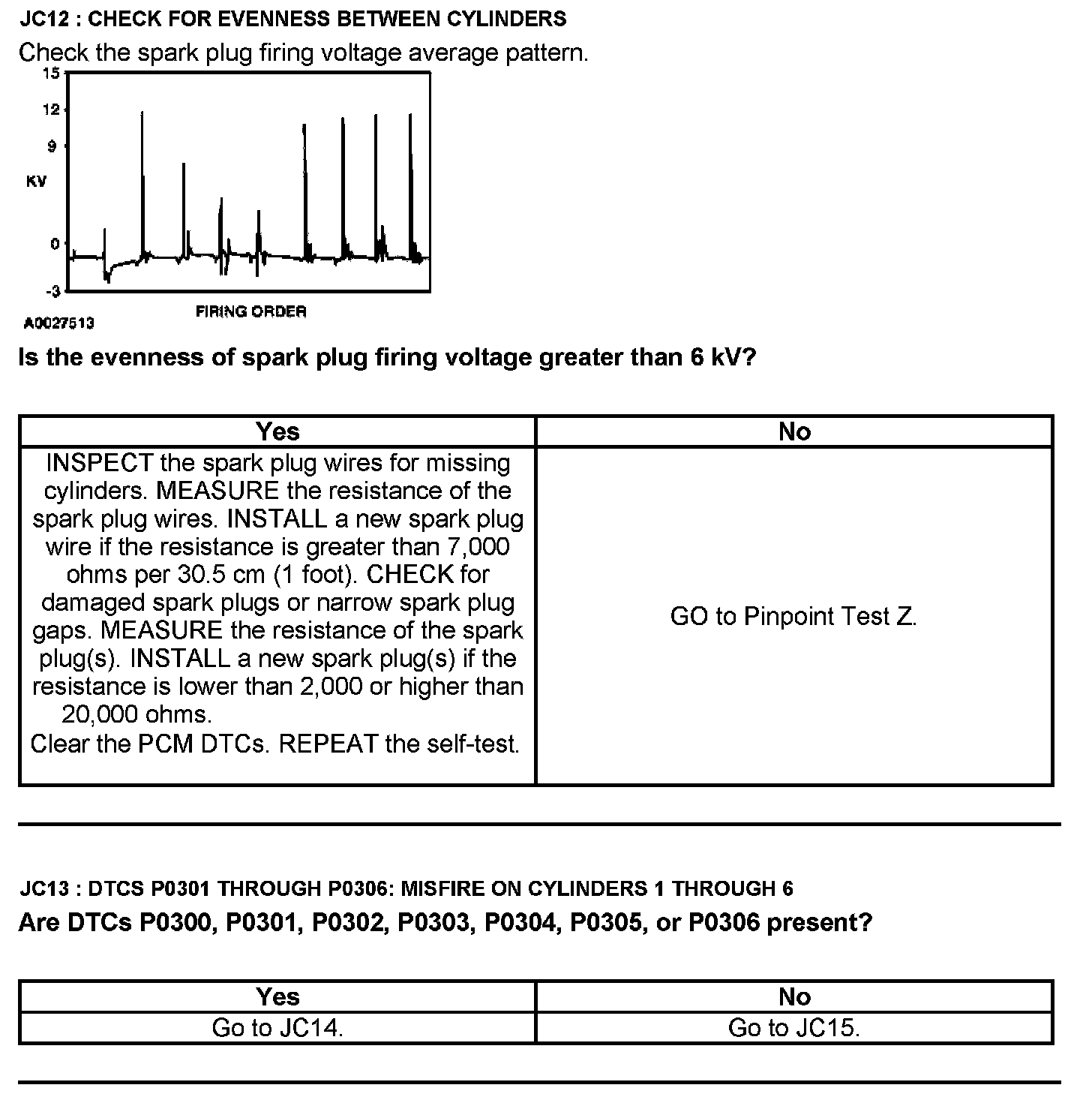 JC12 : CHECK FOR EVENNESS BETWEEN CYLINDERS

Check the spark plug firing voltage average pattern.

15
12
9
KV
0
-3
FIRING ORDER
A0027513

Is the evenness of spark plug firing voltage greater than 6 kV?

| Yes | No |
|---|---|
| INSPECT the spark plug wires for missing cylinders. MEASURE the resistance of the spark plug wires. INSTALL a new spark plug wire if the resistance is greater than 7,000 ohms per 30.5 cm (1 foot). CHECK for damaged spark plugs or narrow spark plug gaps. MEASURE the resistance of the spark plug(s). INSTALL a new spark plug(s) if the resistance is lower than 2,000 or higher than 20,000 ohms. Clear the PCM DTCs. REPEAT the self-test. | GO to Pinpoint Test Z. |

JC13 : DTCS P0301 THROUGH P0306: MISFIRE ON CYLINDERS 1 THROUGH 6

Are DTCs P0300, P0301, P0302, P0303, P0304, P0305, or P0306 present?

| Yes | No |
|---|---|
| Go to JC14. | Go to JC15. |