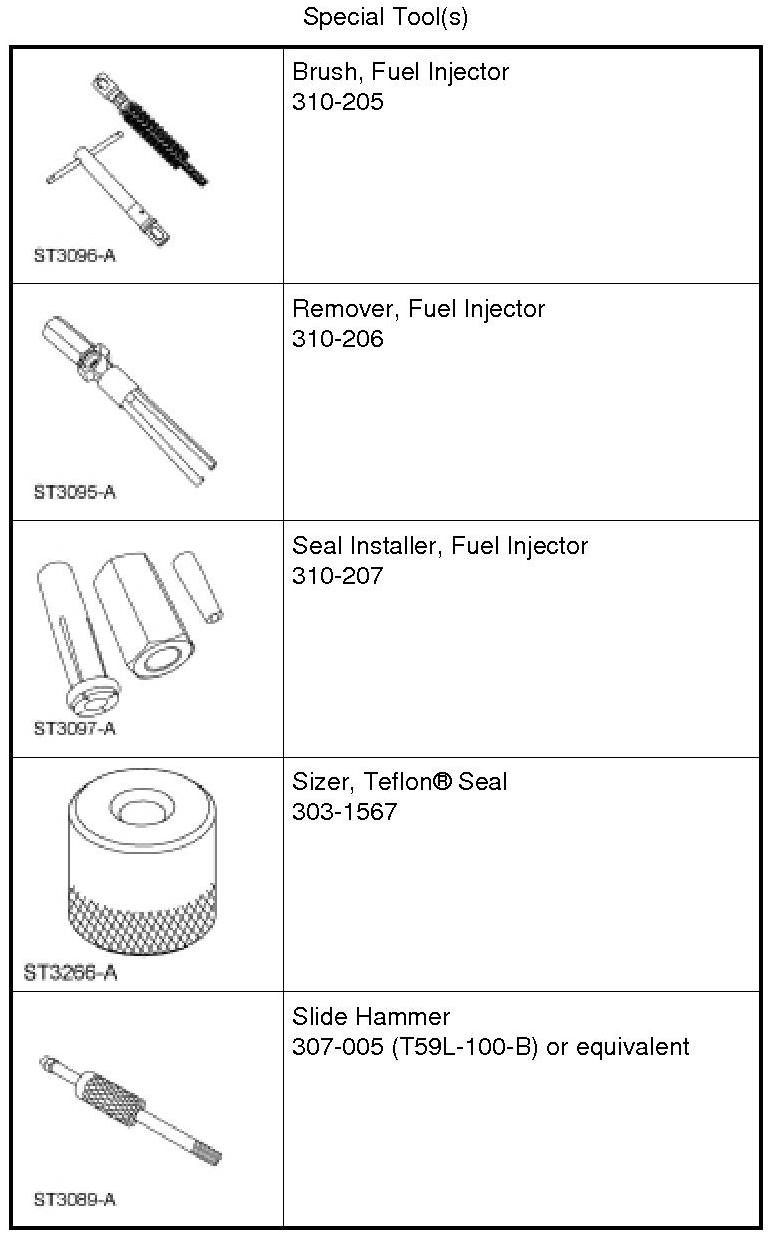 Special Tool(s)

| | |
|---|---|
| ST3096-A | Brush, Fuel Injector 310-205 |
| ST3095-A | Remover, Fuel Injector 310-206 |
| ST3097-A | Seal Installer, Fuel Injector 310-207 |
| ST3266-A | Sizer, Teflon® Seal 303-1567 |
| ST3089-A | Slide Hammer 307-005 (T59L-100-B) or equivalent |