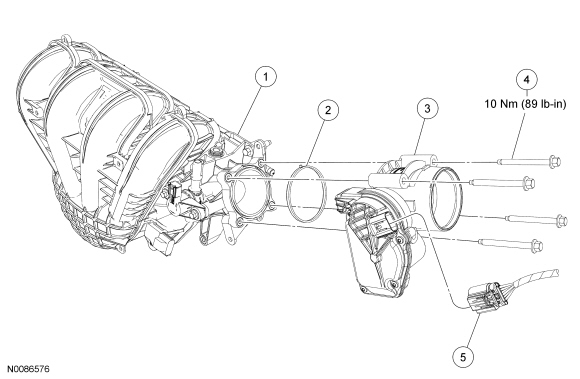 1

2

3

4

10 Nm (89 lb-in)

5

N0086576