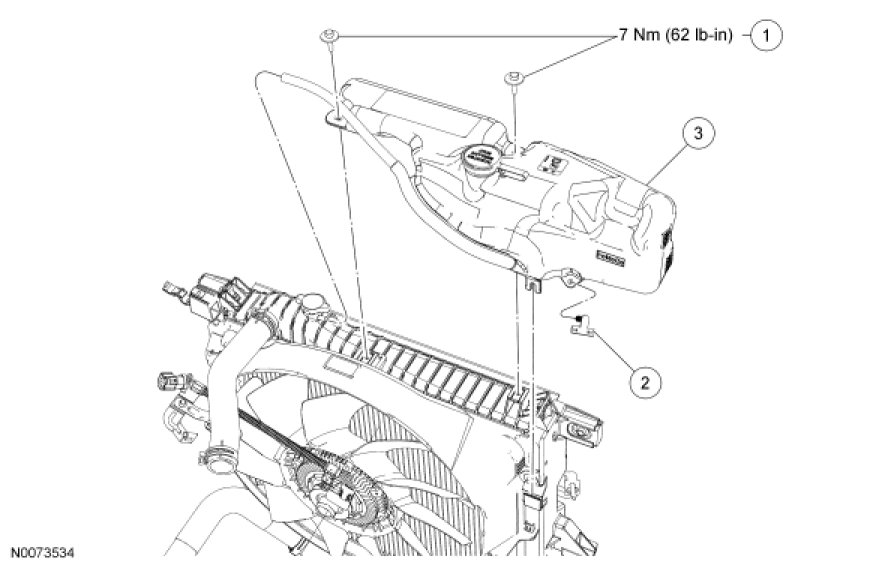 7 Nm (62 lb-in)
1
3
2
N0073534