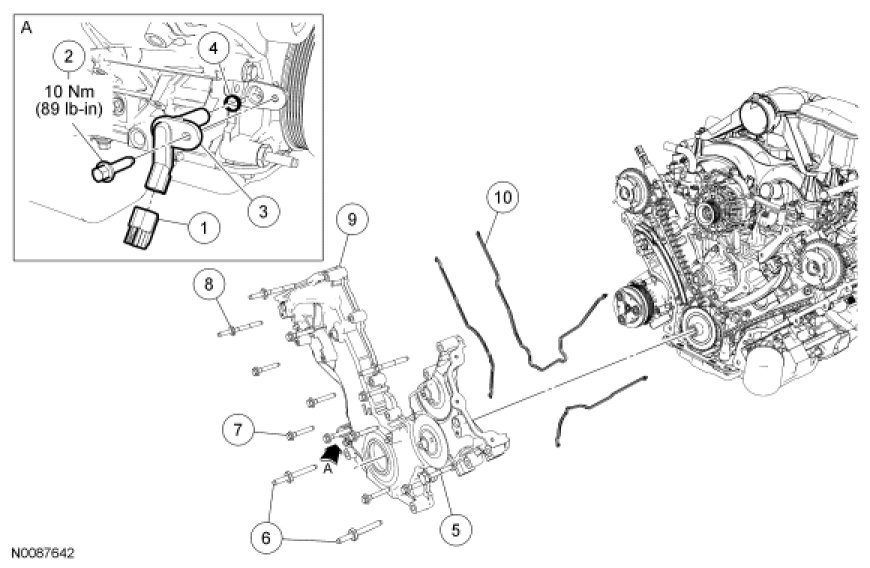 A

2

10 Nm
(89 lb-in)

4

3

1

9

10

8

7

A

6

5

N0087642