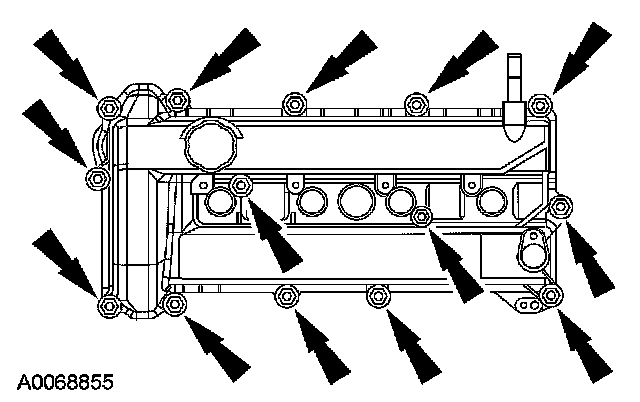 A0068855