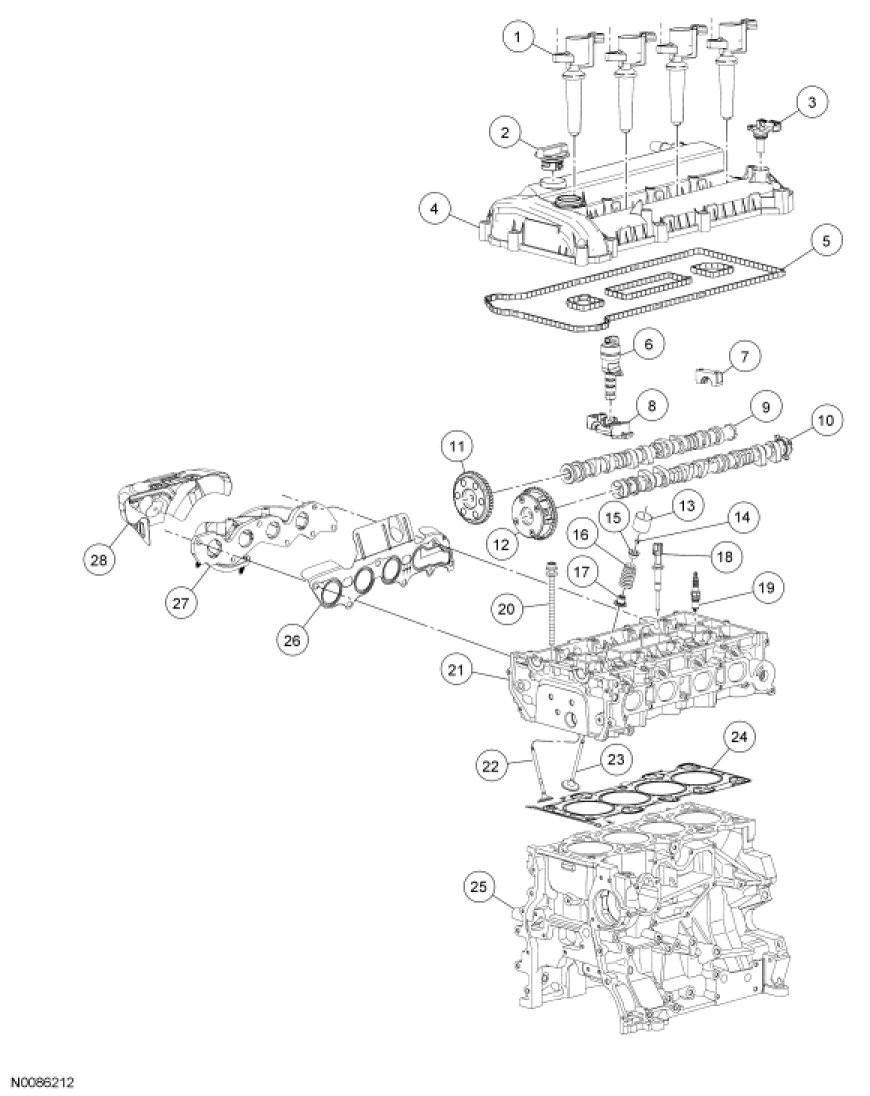 1
2
3
4
5
6
7
8
9
10
11
12
13
14
15
16
17
18
19
20
21
22
23
24
25
26
27
28
N0086212