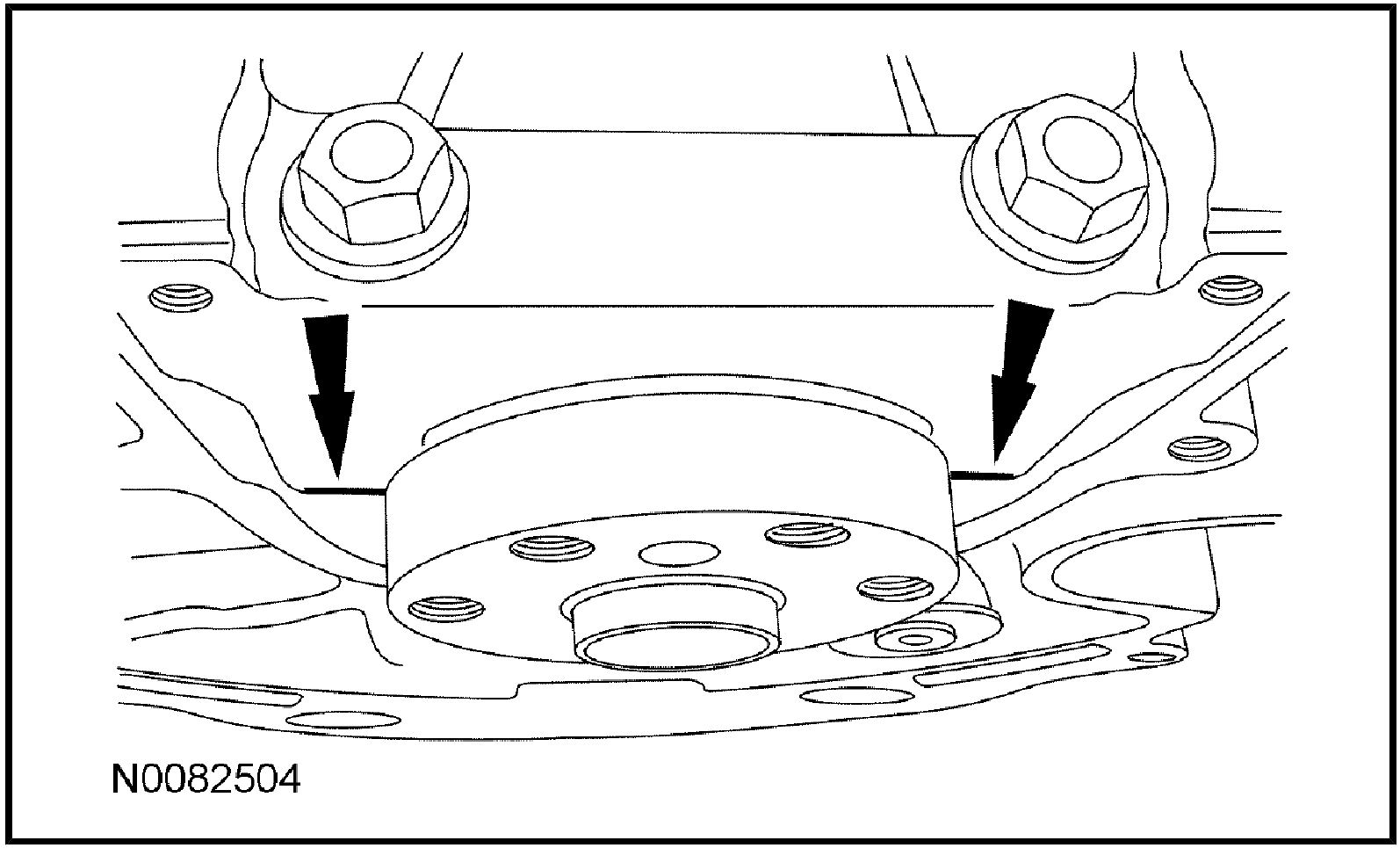 N0082504