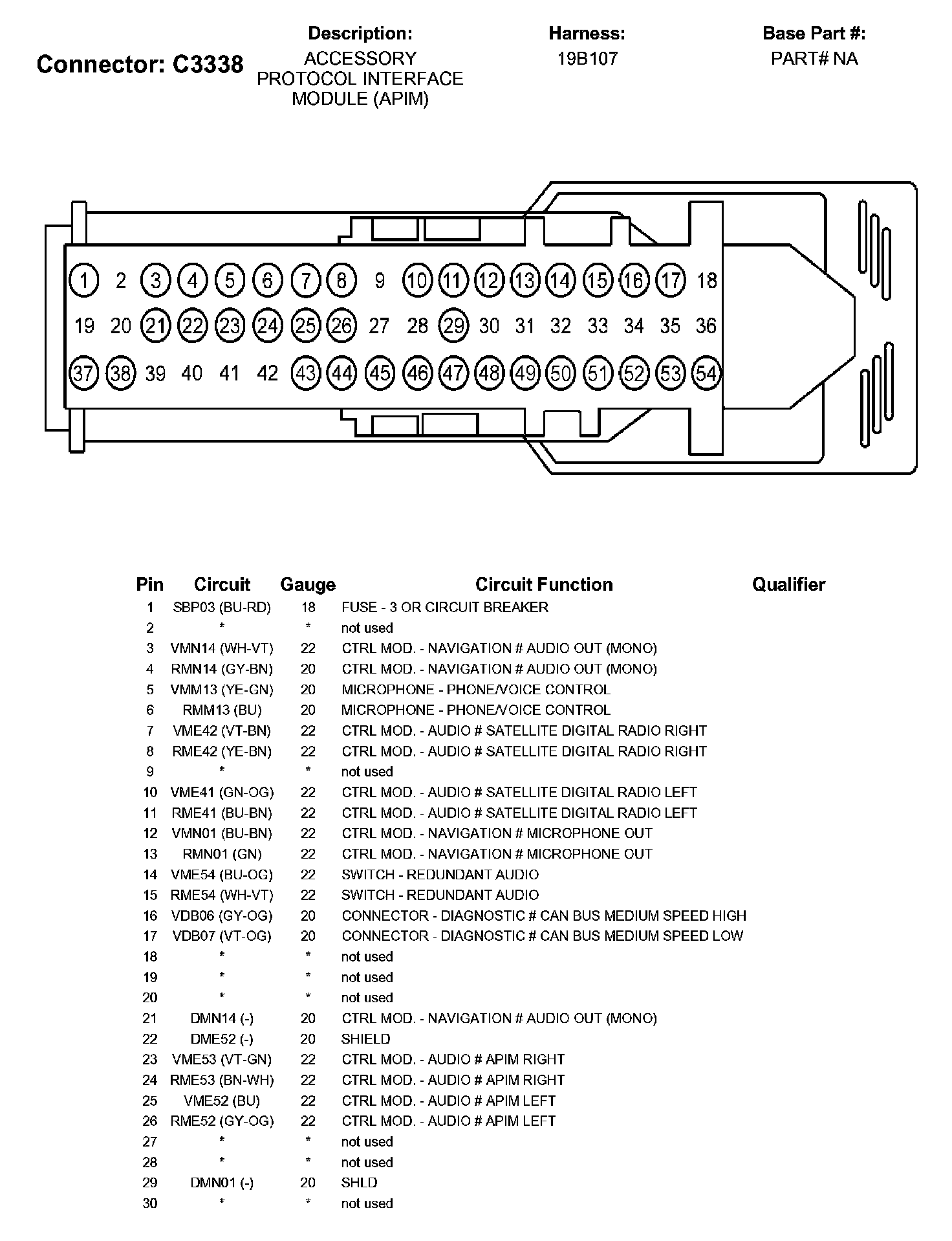 Connector: C3338

Description:
ACCESSORY PROTOCOL INTERFACE MODULE (APIM)

Harness:
19B107

Base Part #:
PART# NA

1 2 3 4 5 6 7 8 9 10 11 12 13 14 15 16 17 18
19 20 21 22 23 24 25 26 27 28 29 30 31 32 33 34 35 36
37 38 39 40 41 42 43 44 45 46 47 48 49 50 51 52 53 54

| Pin | Circuit | Gauge | Circuit Function | Qualifier |
|---|---|---|---|---|
| 1 | SBP03 (BU-RD) | 18 | FUSE - 3 OR CIRCUIT BREAKER | |
| 2 | * | * | not used | |
| 3 | VMN14 (WH-VT) | 22 | CTRL MOD. - NAVIGATION # AUDIO OUT (MONO) | |
| 4 | RMN14 (GY-BN) | 20 | CTRL MOD. - NAVIGATION # AUDIO OUT (MONO) | |
| 5 | VMM13 (YE-GN) | 20 | MICROPHONE - PHONE/VOICE CONTROL | |
| 6 | RMM13 (BU) | 20 | MICROPHONE - PHONE/VOICE CONTROL | |
| 7 | VME42 (VT-BN) | 22 | CTRL MOD. - AUDIO # SATELLITE DIGITAL RADIO RIGHT | |
| 8 | RME42 (YE-BN) | 22 | CTRL MOD. - AUDIO # SATELLITE DIGITAL RADIO RIGHT | |
| 9 | * | * | not used | |
| 10 | VME41 (GN-OG) | 22 | CTRL MOD. - AUDIO # SATELLITE DIGITAL RADIO LEFT | |
| 11 | RME41 (BU-BN) | 22 | CTRL MOD. - AUDIO # SATELLITE DIGITAL RADIO LEFT | |
| 12 | VMN01 (BU-BN) | 22 | CTRL MOD. - NAVIGATION # MICROPHONE OUT | |
| 13 | RMN01 (GN) | 22 | CTRL MOD. - NAVIGATION # MICROPHONE OUT | |
| 14 | VME54 (BU-OG) | 22 | SWITCH - REDUNDANT AUDIO | |
| 15 | RME54 (WH-VT) | 22 | SWITCH - REDUNDANT AUDIO | |
| 16 | VDB06 (GY-OG) | 20 | CONNECTOR - DIAGNOSTIC # CAN BUS MEDIUM SPEED HIGH | |
| 17 | VDB07 (VT-OG) | 20 | CONNECTOR - DIAGNOSTIC # CAN BUS MEDIUM SPEED LOW | |
| 18 | * | * | not used | |
| 19 | * | * | not used | |
| 20 | * | * | not used | |
| 21 | DMN14 (-) | 20 | CTRL MOD. - NAVIGATION # AUDIO OUT (MONO) | |
| 22 | DME52 (-) | 20 | SHIELD | |
| 23 | VME53 (VT-GN) | 22 | CTRL MOD. - AUDIO # APIM RIGHT | |
| 24 | RME53 (BN-WH) | 22 | CTRL MOD. - AUDIO # APIM RIGHT | |
| 25 | VME52 (BU) | 22 | CTRL MOD. - AUDIO # APIM LEFT | |
| 26 | RME52 (GY-OG) | 22 | CTRL MOD. - AUDIO # APIM LEFT | |
| 27 | * | * | not used | |
| 28 | * | * | not used | |
| 29 | DMN01 (-) | 20 | SHLD | |
| 30 | * | * | not used | |