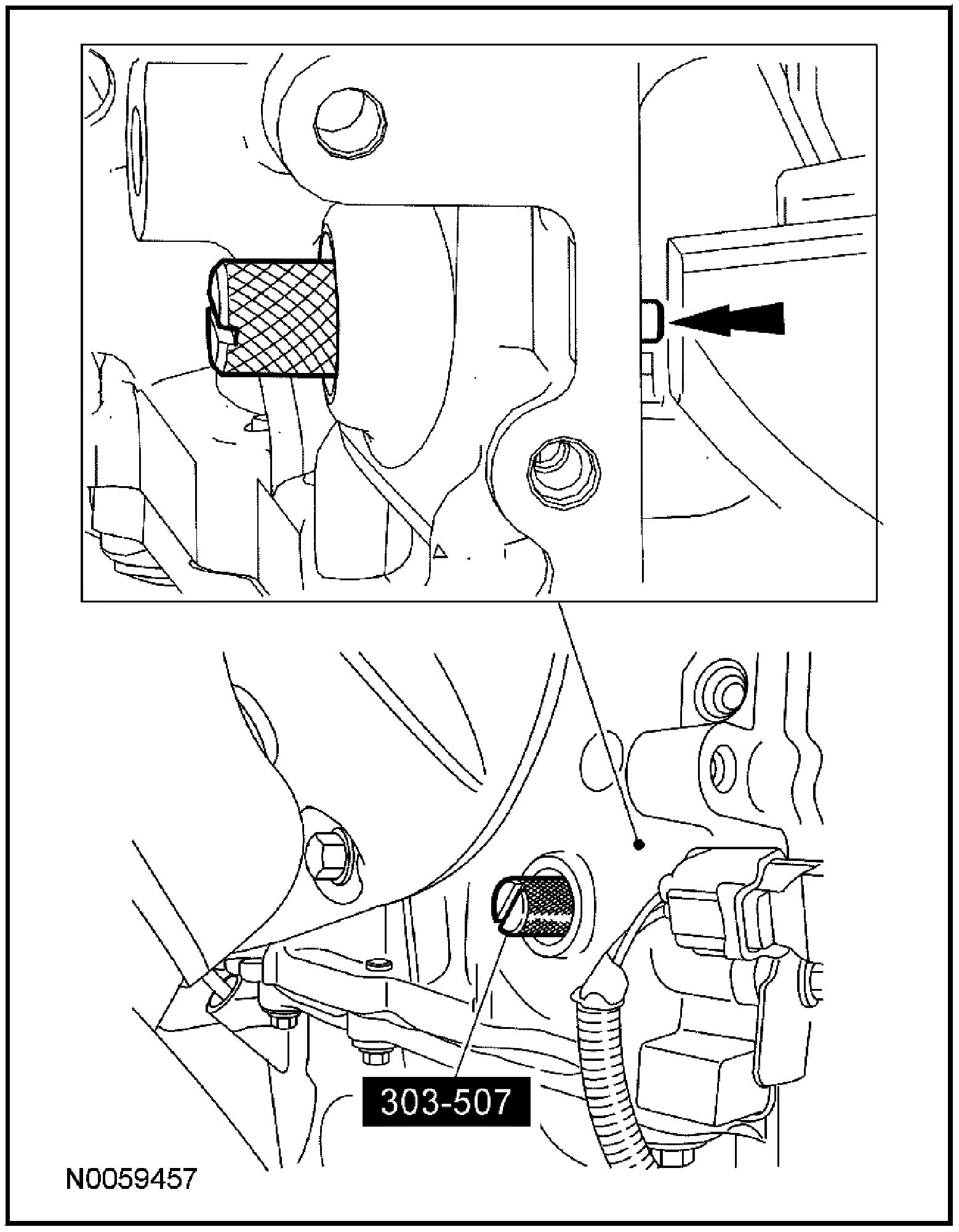 303-507

N0059457