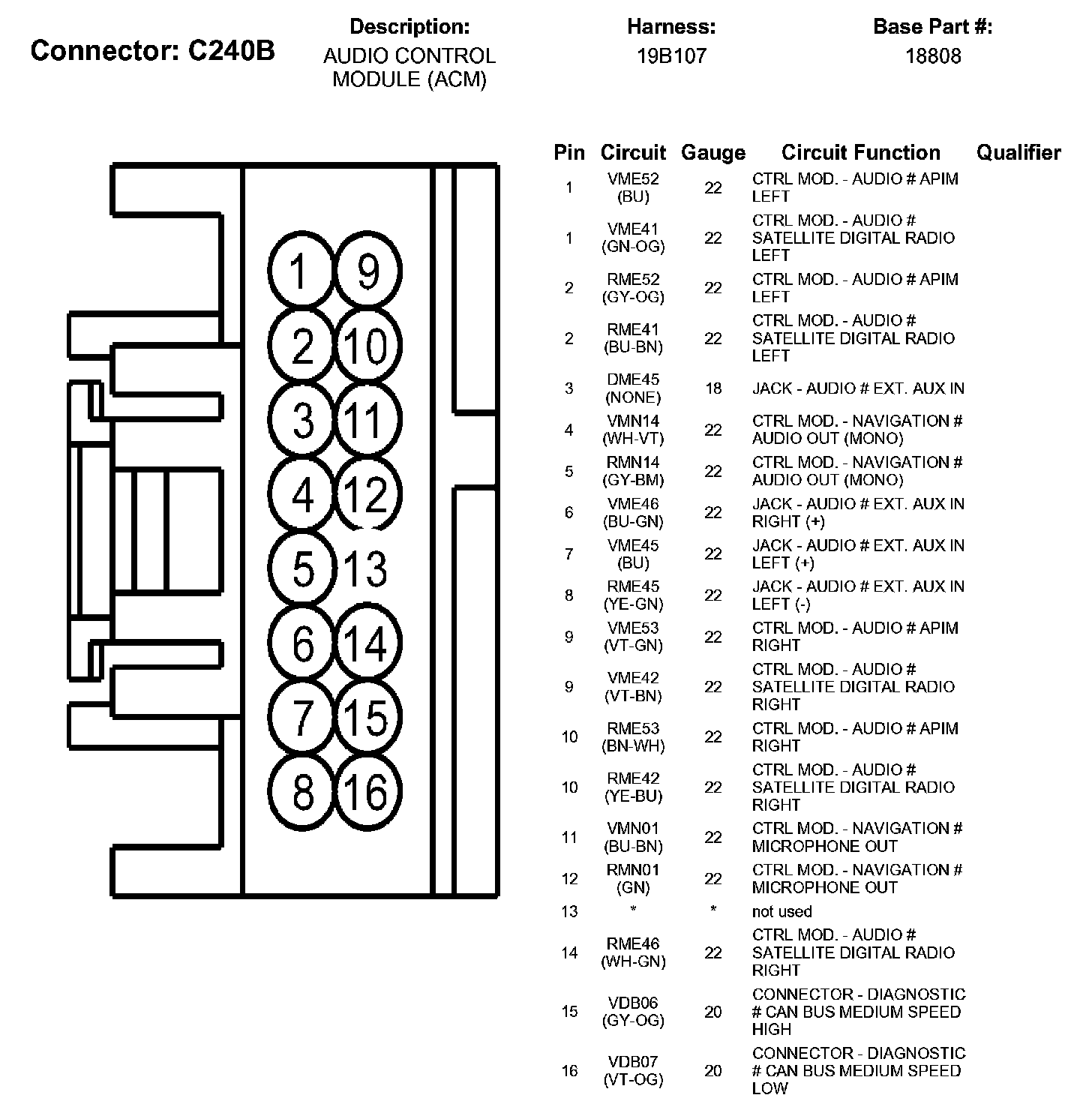 Connector: C240B

Description:
AUDIO CONTROL MODULE (ACM)

Harness:
19B107

Base Part #:
18808

1 9
2 10
3 11
4 12
5 13
6 14
7 15
8 16

| Pin | Circuit | Gauge | Circuit Function | Qualifier |
|---|---|---|---|---|
| 1 | VME52 (BU) | 22 | CTRL MOD. - AUDIO # APIM LEFT | |
| 1 | VME41 (GN-OG) | 22 | CTRL MOD. - AUDIO # SATELLITE DIGITAL RADIO LEFT | |
| 2 | RME52 (GY-OG) | 22 | CTRL MOD. - AUDIO # APIM LEFT | |
| 2 | RME41 (BU-BN) | 22 | CTRL MOD. - AUDIO # SATELLITE DIGITAL RADIO LEFT | |
| 3 | DME45 (NONE) | 18 | JACK - AUDIO # EXT. AUX IN | |
| 4 | VMN14 (WH-VT) | 22 | CTRL MOD. - NAVIGATION # AUDIO OUT (MONO) | |
| 5 | RMN14 (GY-BM) | 22 | CTRL MOD. - NAVIGATION # AUDIO OUT (MONO) | |
| 6 | VME46 (BU-GN) | 22 | JACK - AUDIO # EXT. AUX IN RIGHT (+) | |
| 7 | VME45 (BU) | 22 | JACK - AUDIO # EXT. AUX IN LEFT (+) | |
| 8 | RME45 (YE-GN) | 22 | JACK - AUDIO # EXT. AUX IN LEFT (-) | |
| 9 | VME53 (VT-GN) | 22 | CTRL MOD. - AUDIO # APIM RIGHT | |
| 9 | VME42 (VT-BN) | 22 | CTRL MOD. - AUDIO # SATELLITE DIGITAL RADIO RIGHT | |
| 10 | RME53 (BN-WH) | 22 | CTRL MOD. - AUDIO # APIM RIGHT | |
| 10 | RME42 (YE-BU) | 22 | CTRL MOD. - AUDIO # SATELLITE DIGITAL RADIO RIGHT | |
| 11 | VMN01 (BU-BN) | 22 | CTRL MOD. - NAVIGATION # MICROPHONE OUT | |
| 12 | RMN01 (GN) | 22 | CTRL MOD. - NAVIGATION # MICROPHONE OUT | |
| 13 | * | * | not used | |
| 14 | RME46 (WH-GN) | 22 | CTRL MOD. - AUDIO # SATELLITE DIGITAL RADIO RIGHT | |
| 15 | VDB06 (GY-OG) | 20 | CONNECTOR - DIAGNOSTIC # CAN BUS MEDIUM SPEED HIGH | |
| 16 | VDB07 (VT-OG) | 20 | CONNECTOR - DIAGNOSTIC # CAN BUS MEDIUM SPEED LOW | |