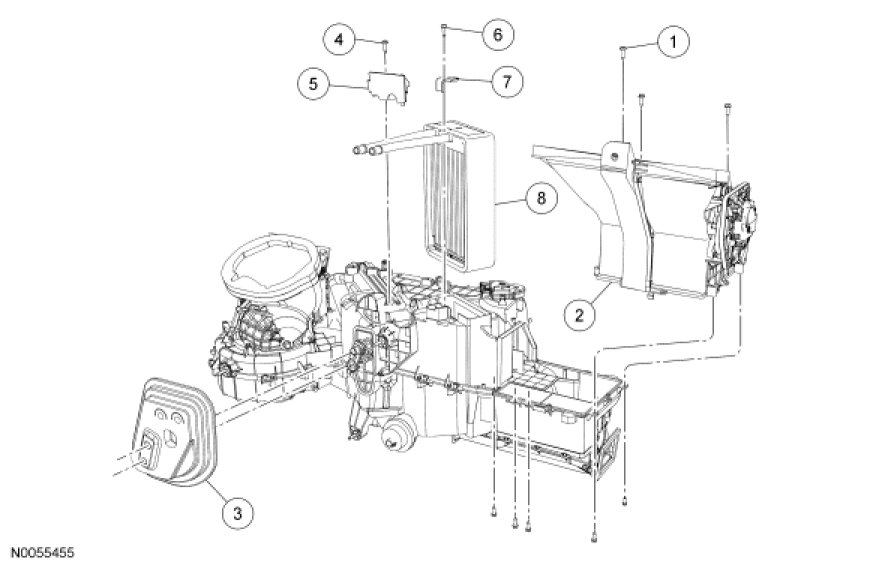 4
6
1
5
7
8
2
3
N0055455