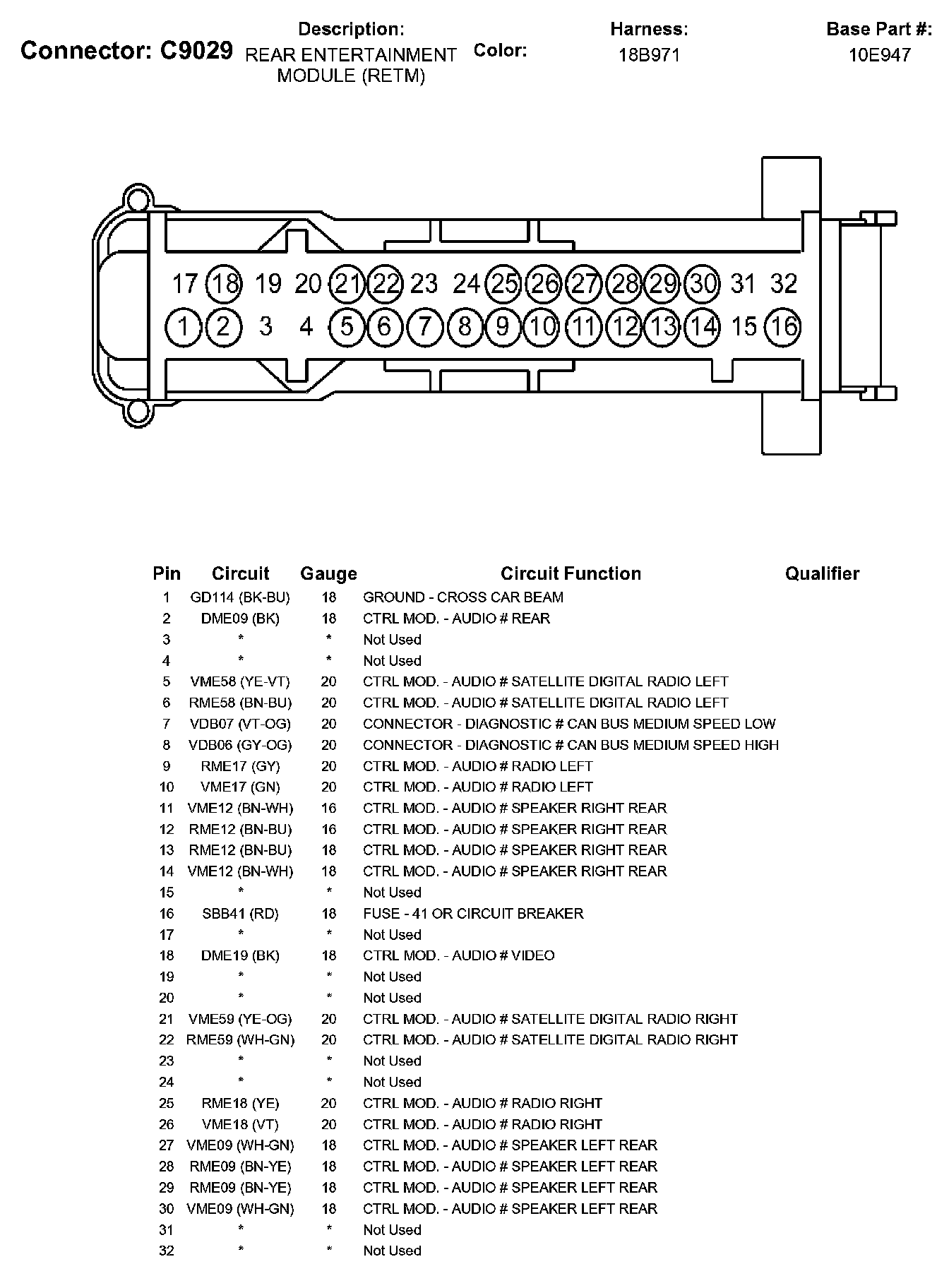 Connector: C9029

Description:
REAR ENTERTAINMENT MODULE (RETM)

Color:

Harness:
18B971

Base Part #:
10E947

17 18 19 20 21 22 23 24 25 26 27 28 29 30 31 32
1 2 3 4 5 6 7 8 9 10 11 12 13 14 15 16

| Pin | Circuit | Gauge | Circuit Function | Qualifier |
|---|---|---|---|---|
| 1 | GD114 (BK-BU) | 18 | GROUND - CROSS CAR BEAM | |
| 2 | DME09 (BK) | 18 | CTRL MOD. - AUDIO # REAR | |
| 3 | * | * | Not Used | |
| 4 | * | * | Not Used | |
| 5 | VME58 (YE-VT) | 20 | CTRL MOD. - AUDIO # SATELLITE DIGITAL RADIO LEFT | |
| 6 | RME58 (BN-BU) | 20 | CTRL MOD. - AUDIO # SATELLITE DIGITAL RADIO LEFT | |
| 7 | VDB07 (VT-OG) | 20 | CONNECTOR - DIAGNOSTIC # CAN BUS MEDIUM SPEED LOW | |
| 8 | VDB06 (GY-OG) | 20 | CONNECTOR - DIAGNOSTIC # CAN BUS MEDIUM SPEED HIGH | |
| 9 | RME17 (GY) | 20 | CTRL MOD. - AUDIO # RADIO LEFT | |
| 10 | VME17 (GN) | 20 | CTRL MOD. - AUDIO # RADIO LEFT | |
| 11 | VME12 (BN-WH) | 16 | CTRL MOD. - AUDIO # SPEAKER RIGHT REAR | |
| 12 | RME12 (BN-BU) | 16 | CTRL MOD. - AUDIO # SPEAKER RIGHT REAR | |
| 13 | RME12 (BN-BU) | 18 | CTRL MOD. - AUDIO # SPEAKER RIGHT REAR | |
| 14 | VME12 (BN-WH) | 18 | CTRL MOD. - AUDIO # SPEAKER RIGHT REAR | |
| 15 | * | * | Not Used | |
| 16 | SBB41 (RD) | 18 | FUSE - 41 OR CIRCUIT BREAKER | |
| 17 | * | * | Not Used | |
| 18 | DME19 (BK) | 18 | CTRL MOD. - AUDIO # VIDEO | |
| 19 | * | * | Not Used | |
| 20 | * | * | Not Used | |
| 21 | VME59 (YE-OG) | 20 | CTRL MOD. - AUDIO # SATELLITE DIGITAL RADIO RIGHT | |
| 22 | RME59 (WH-GN) | 20 | CTRL MOD. - AUDIO # SATELLITE DIGITAL RADIO RIGHT | |
| 23 | * | * | Not Used | |
| 24 | * | * | Not Used | |
| 25 | RME18 (YE) | 20 | CTRL MOD. - AUDIO # RADIO RIGHT | |
| 26 | VME18 (VT) | 20 | CTRL MOD. - AUDIO # RADIO RIGHT | |
| 27 | VME09 (WH-GN) | 18 | CTRL MOD. - AUDIO # SPEAKER LEFT REAR | |
| 28 | RME09 (BN-YE) | 18 | CTRL MOD. - AUDIO # SPEAKER LEFT REAR | |
| 29 | RME09 (BN-YE) | 18 | CTRL MOD. - AUDIO # SPEAKER LEFT REAR | |
| 30 | VME09 (WH-GN) | 18 | CTRL MOD. - AUDIO # SPEAKER LEFT REAR | |
| 31 | * | * | Not Used | |
| 32 | * | * | Not Used | |