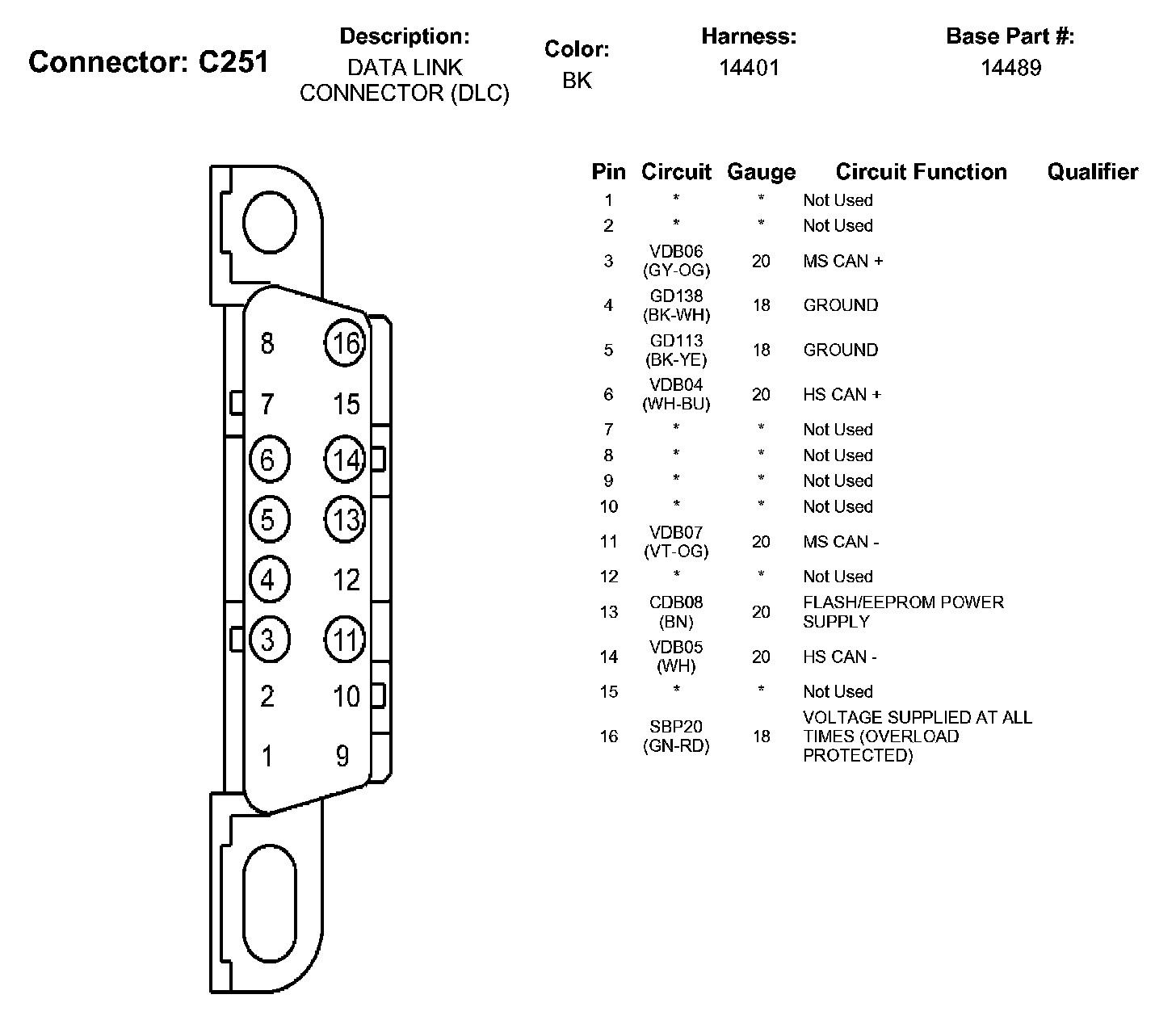 Connector: C251

Description:
DATA LINK CONNECTOR (DLC)

Color:
BK

Harness:
14401

Base Part #:
14489

8 16
7 15
6 14
5 13
4 12
3 11
2 10
1 9

| Pin | Circuit | Gauge | Circuit Function | Qualifier |
|---|---|---|---|---|
| 1 | * | * | Not Used | |
| 2 | * | * | Not Used | |
| 3 | VDB06 (GY-OG) | 20 | MS CAN + | |
| 4 | GD138 (BK-WH) | 18 | GROUND | |
| 5 | GD113 (BK-YE) | 18 | GROUND | |
| 6 | VDB04 (WH-BU) | 20 | HS CAN + | |
| 7 | * | * | Not Used | |
| 8 | * | * | Not Used | |
| 9 | * | * | Not Used | |
| 10 | * | * | Not Used | |
| 11 | VDB07 (VT-OG) | 20 | MS CAN - | |
| 12 | * | * | Not Used | |
| 13 | CDB08 (BN) | 20 | FLASH/EEPROM POWER SUPPLY | |
| 14 | VDB05 (WH) | 20 | HS CAN - | |
| 15 | * | * | Not Used | |
| 16 | SBP20 (GN-RD) | 18 | VOLTAGE SUPPLIED AT ALL TIMES (OVERLOAD PROTECTED) | |