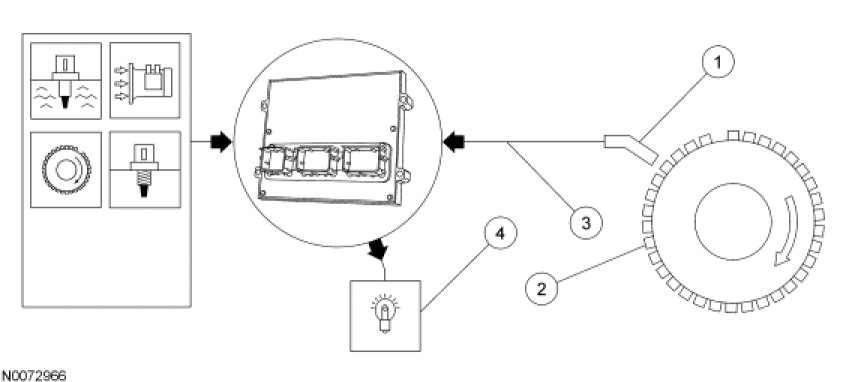 1

3

4

2

N0072966