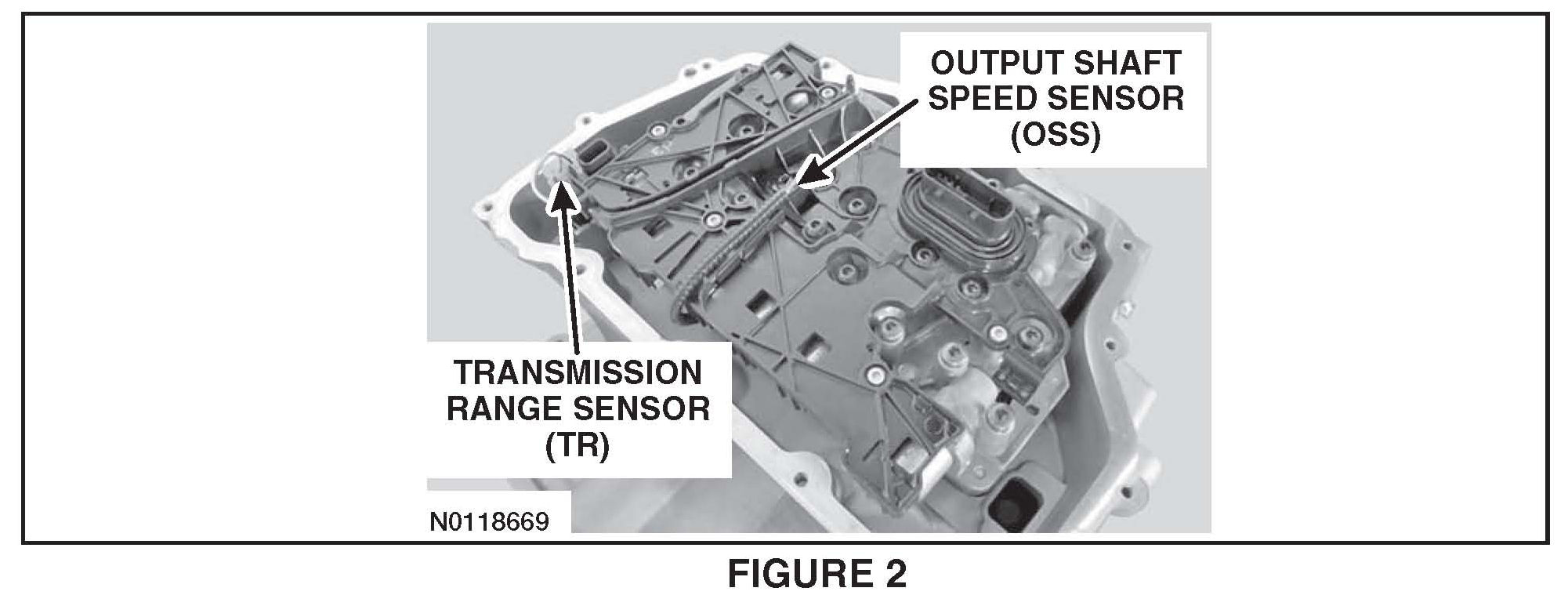 OUTPUT SHAFT SPEED SENSOR (OSS)

TRANSMISSION RANGE SENSOR (TR)

N0118669

FIGURE 2