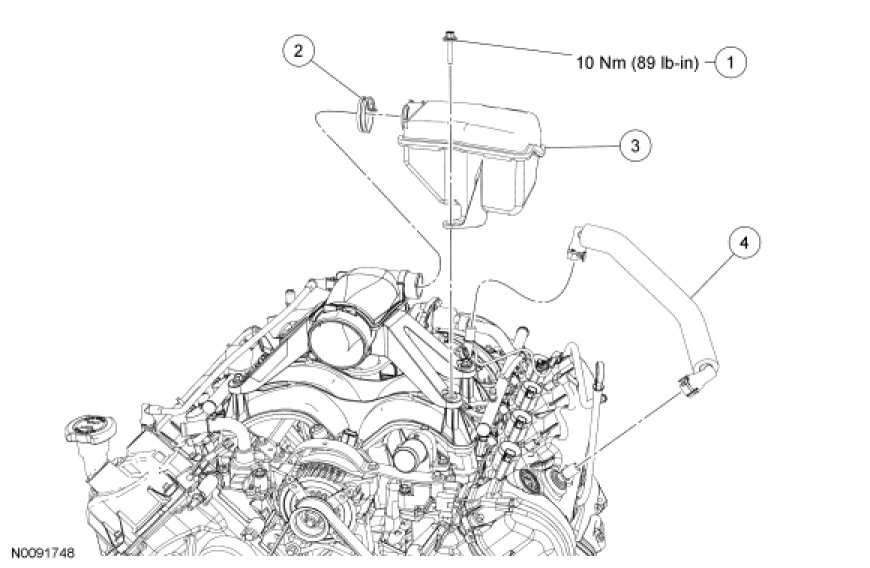 2

10 Nm (89 lb-in) 1

3

4

N0091748