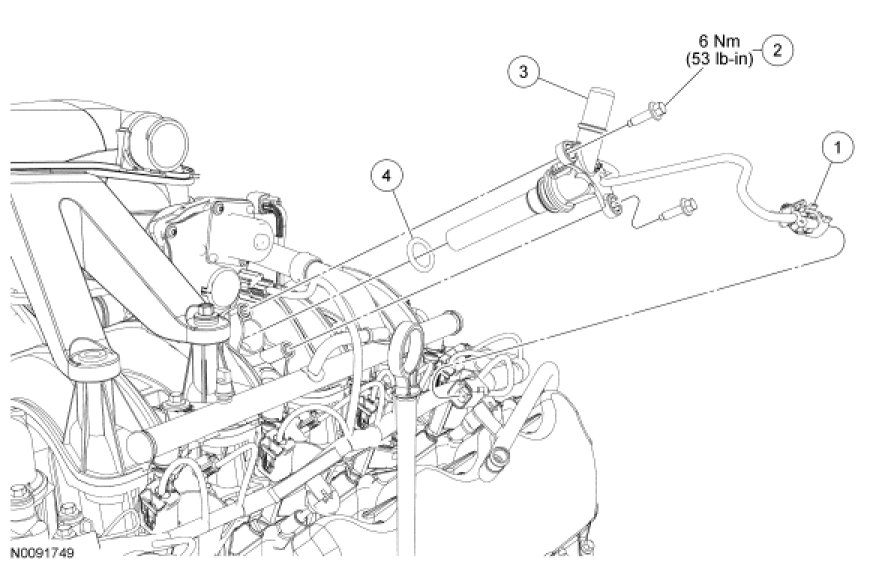 6 Nm
(53 lb-in)
2
3
1
4
N0091749