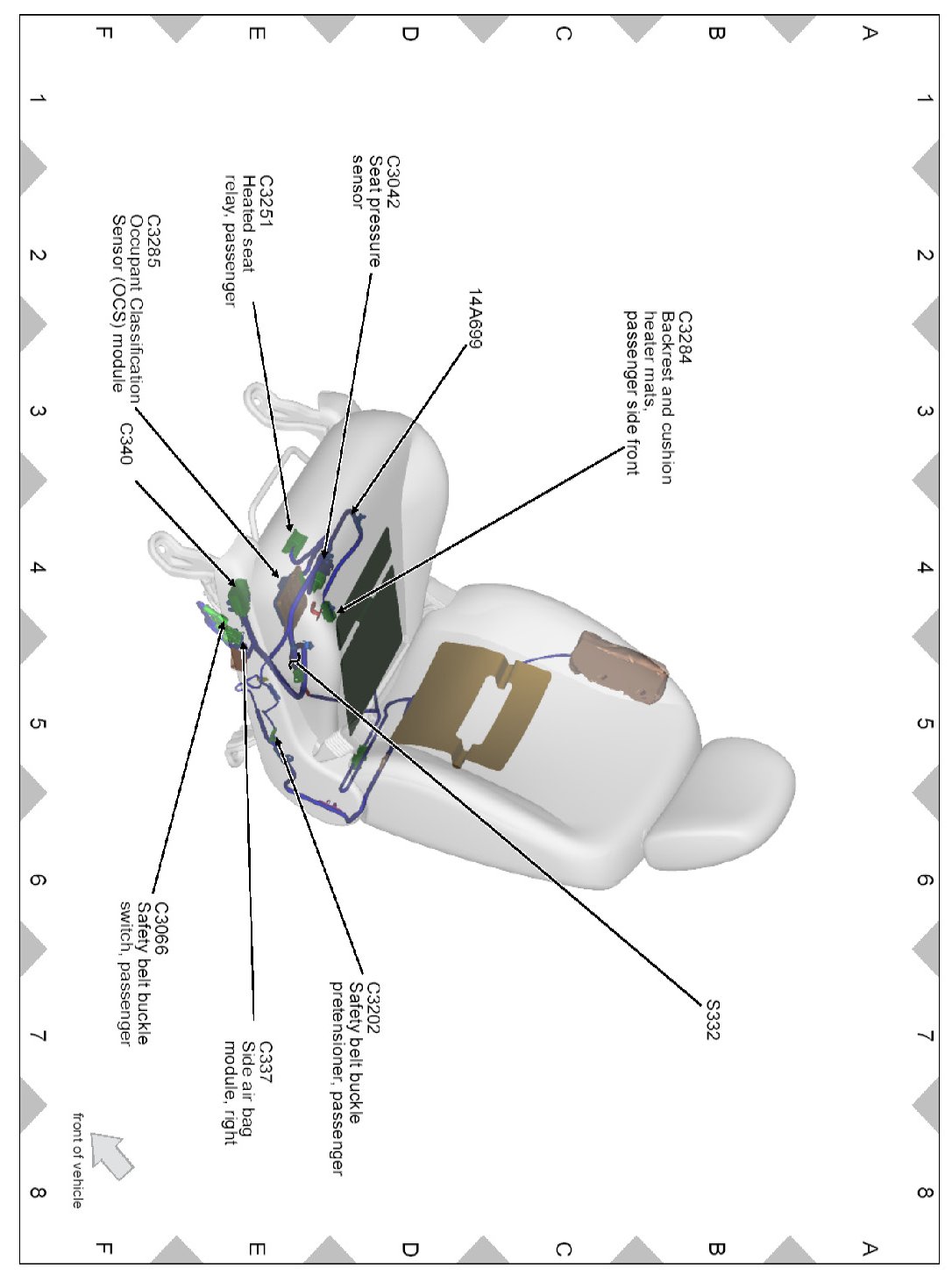 A B C D E F

1 2 3 4 5 6 7 8

C3284
Backrest and cushion heater mats, passenger side front

14A699

C3042
Seat pressure sensor

C3251
Heated seat relay, passenger

C3285
Occupant Classification Sensor (OCS) module

C340

S332

C3202
Safety belt buckle pretensioner, passenger

C337
Side air bag module, right

C3066
Safety belt buckle switch, passenger

front of vehicle

1 2 3 4 5 6 7 8

A B C D E F