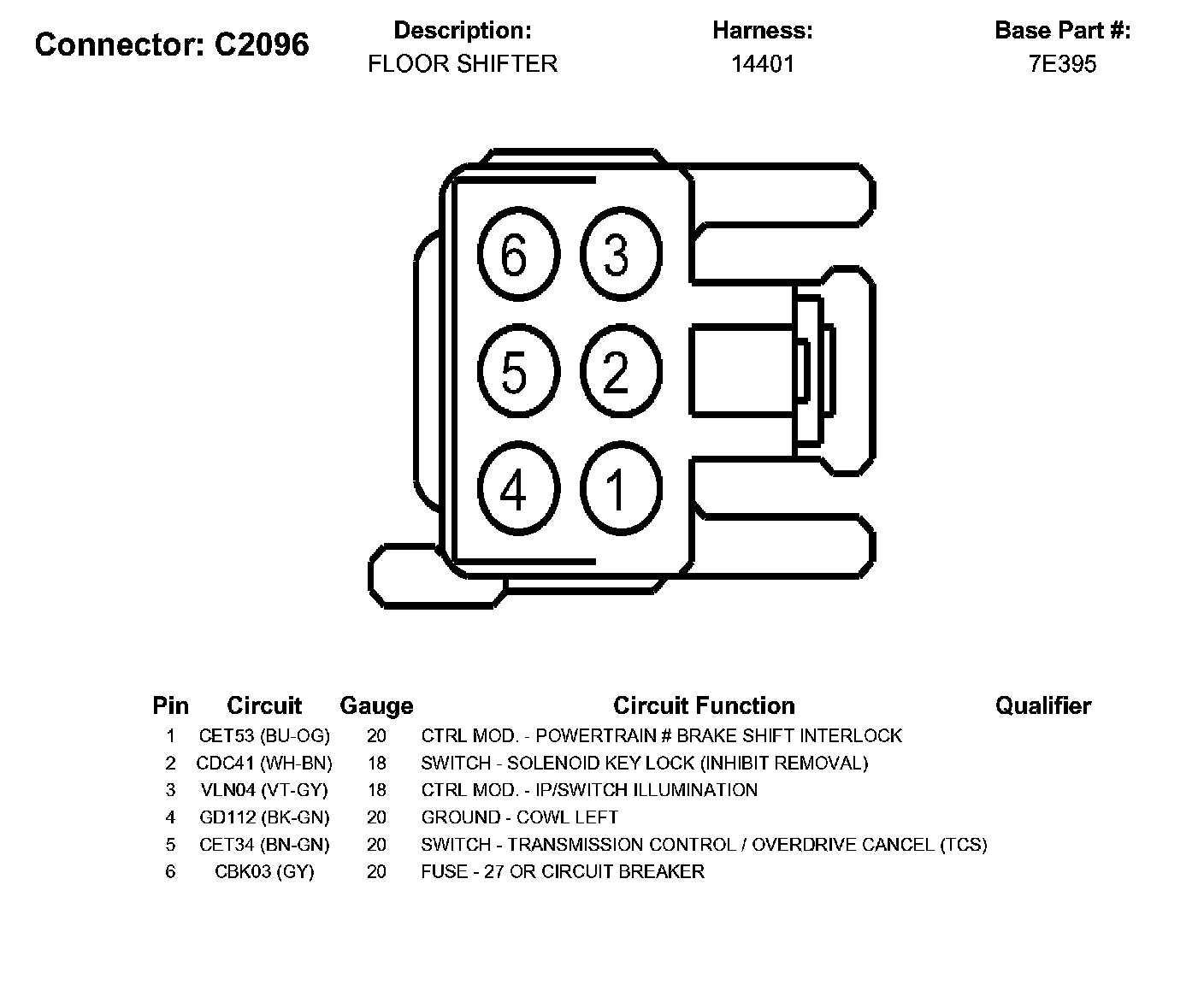 Connector: C2096

Description:
FLOOR SHIFTER

Harness:
14401

Base Part #:
7E395

6 3
5 2
4 1

| Pin | Circuit | Gauge | Circuit Function | Qualifier |
|---|---|---|---|---|
| 1 | CET53 (BU-OG) | 20 | CTRL MOD. - POWERTRAIN # BRAKE SHIFT INTERLOCK | |
| 2 | CDC41 (WH-BN) | 18 | SWITCH - SOLENOID KEY LOCK (INHIBIT REMOVAL) | |
| 3 | VLN04 (VT-GY) | 18 | CTRL MOD. - IP/SWITCH ILLUMINATION | |
| 4 | GD112 (BK-GN) | 20 | GROUND - COWL LEFT | |
| 5 | CET34 (BN-GN) | 20 | SWITCH - TRANSMISSION CONTROL / OVERDRIVE CANCEL (TCS) | |
| 6 | CBK03 (GY) | 20 | FUSE - 27 OR CIRCUIT BREAKER | |