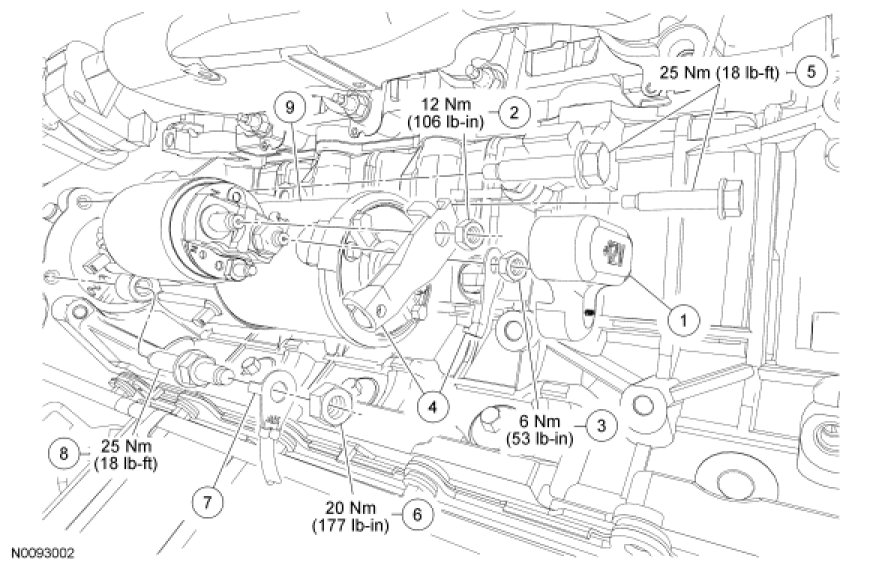 25 Nm (18 lb-ft) 5

9

12 Nm (106 lb-in) 2

1

4

6 Nm (53 lb-in) 3

8 25 Nm (18 lb-ft)

7

20 Nm (177 lb-in) 6

N0093002