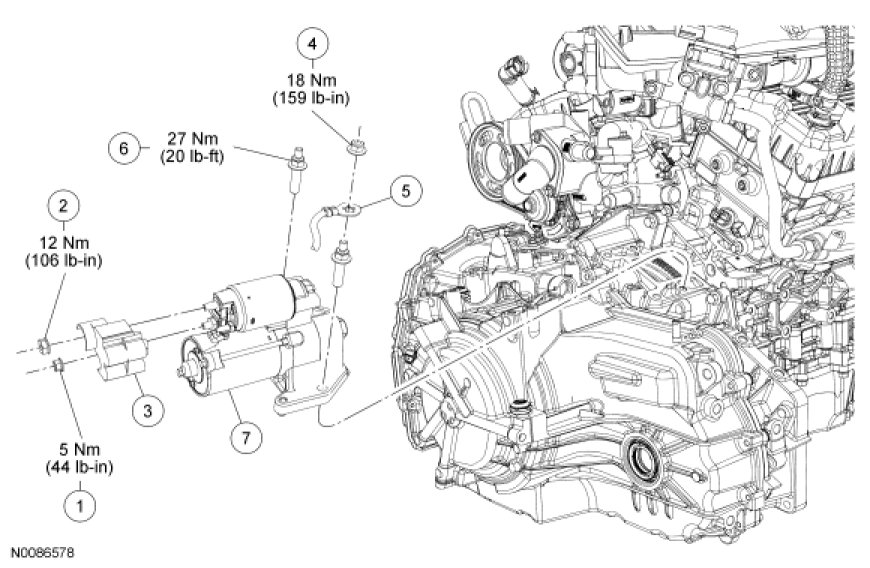 4
18 Nm
(159 lb-in)

6
27 Nm
(20 lb-ft)

5

2
12 Nm
(106 lb-in)

3

7

5 Nm
(44 lb-in)

1

N0086578