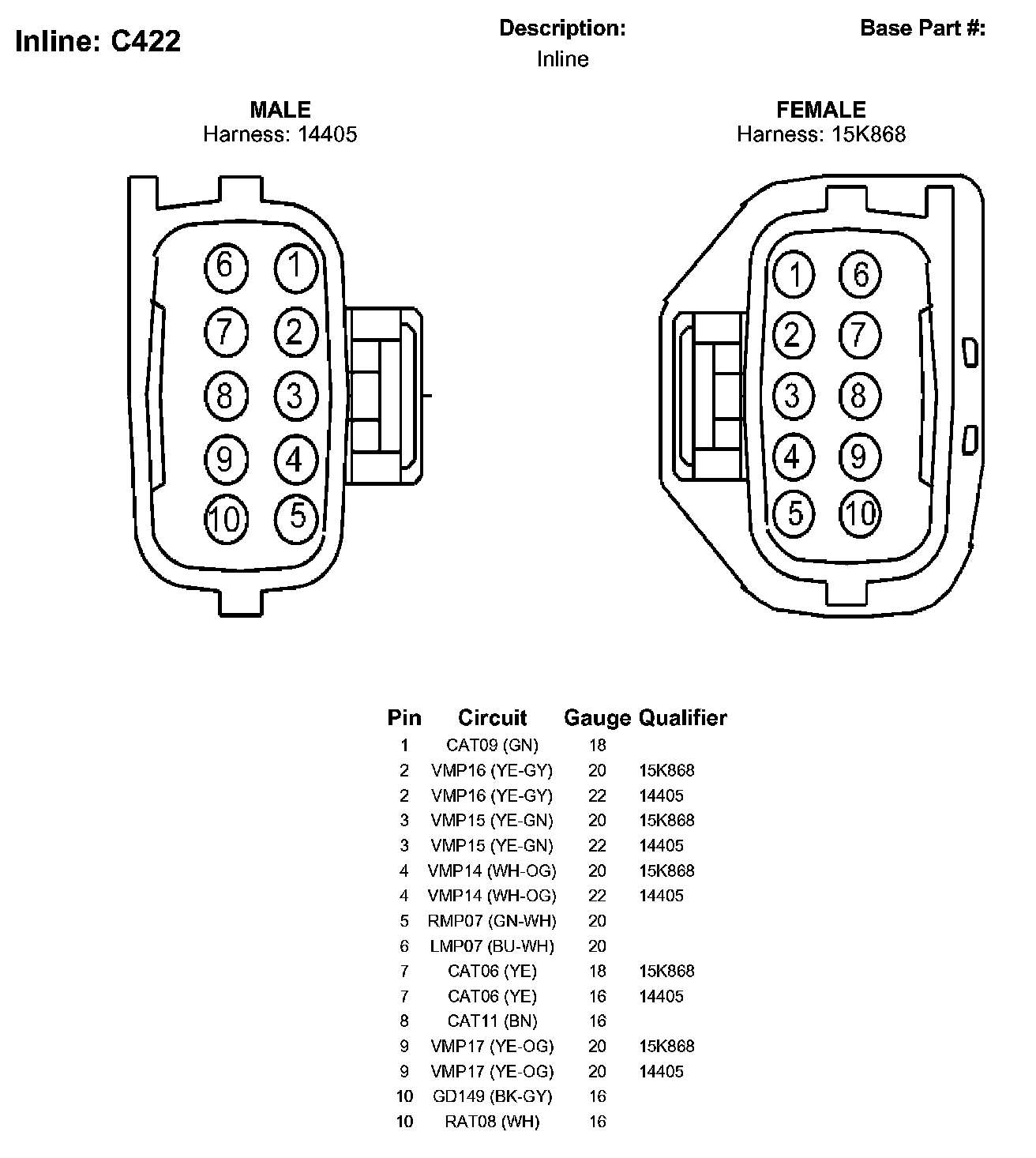 Inline: C422

Description:
Inline

Base Part #:

MALE
Harness: 14405

6 1
7 2
8 3
9 4
10 5

FEMALE
Harness: 15K868

1 6
2 7
3 8
4 9
5 10

| Pin | Circuit | Gauge | Qualifier |
|---|---|---|---|
| 1 | CAT09 (GN) | 18 | |
| 2 | VMP16 (YE-GY) | 20 | 15K868 |
| 2 | VMP16 (YE-GY) | 22 | 14405 |
| 3 | VMP15 (YE-GN) | 20 | 15K868 |
| 3 | VMP15 (YE-GN) | 22 | 14405 |
| 4 | VMP14 (WH-OG) | 20 | 15K868 |
| 4 | VMP14 (WH-OG) | 22 | 14405 |
| 5 | RMP07 (GN-WH) | 20 | |
| 6 | LMP07 (BU-WH) | 20 | |
| 7 | CAT06 (YE) | 18 | 15K868 |
| 7 | CAT06 (YE) | 16 | 14405 |
| 8 | CAT11 (BN) | 16 | |
| 9 | VMP17 (YE-OG) | 20 | 15K868 |
| 9 | VMP17 (YE-OG) | 20 | 14405 |
| 10 | GD149 (BK-GY) | 16 | |
| 10 | RAT08 (WH) | 16 | |