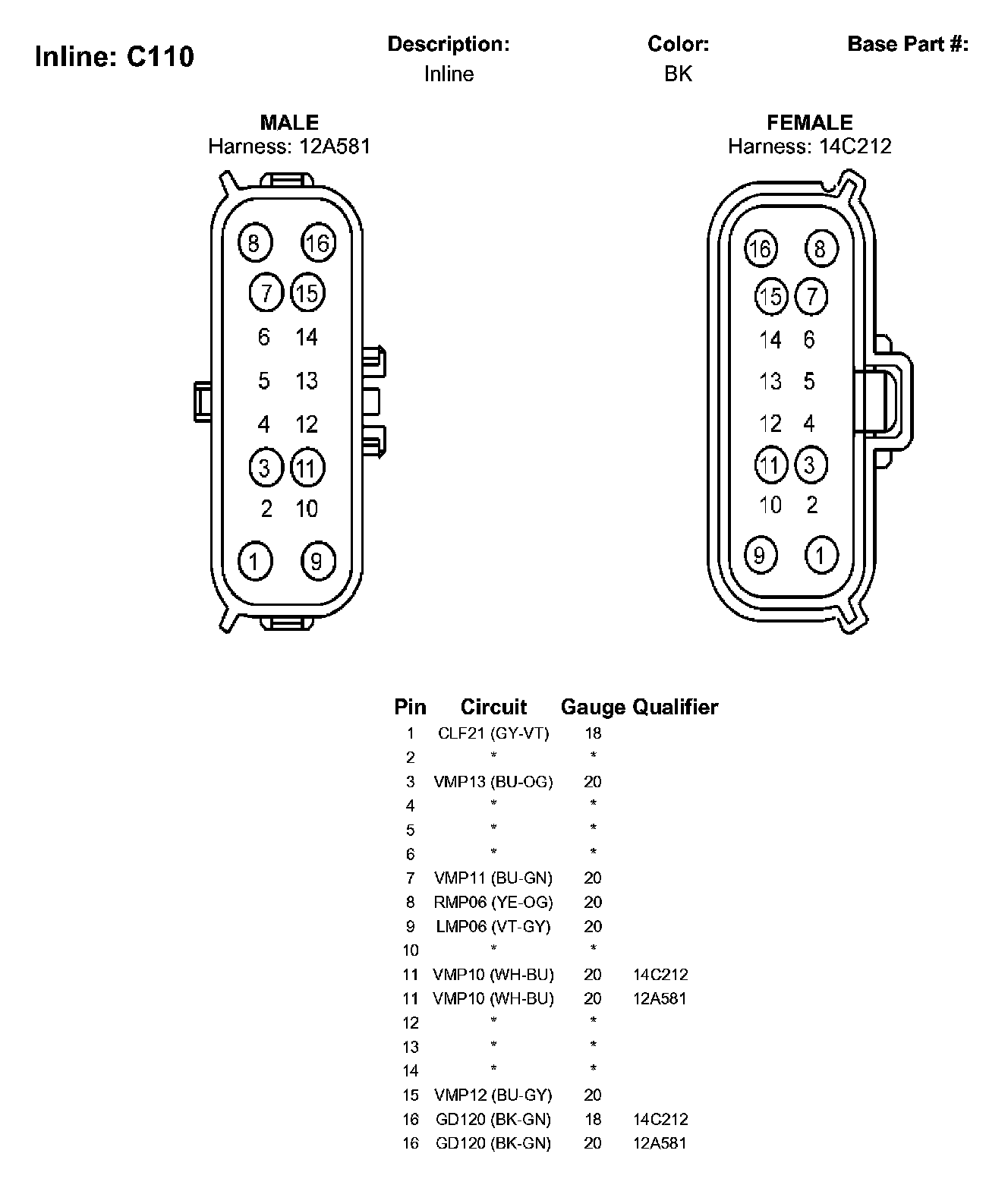 Inline: C110

Description:
Inline

Color:
BK

Base Part #:

MALE
Harness: 12A581

8 16
7 15
6 14
5 13
4 12
3 11
2 10
1 9

FEMALE
Harness: 14C212

16 8
15 7
14 6
13 5
12 4
11 3
10 2
9 1

| Pin | Circuit | Gauge | Qualifier |
|---|---|---|---|
| 1 | CLF21 (GY-VT) | 18 | |
| 2 | * | * | |
| 3 | VMP13 (BU-OG) | 20 | |
| 4 | * | * | |
| 5 | * | * | |
| 6 | * | * | |
| 7 | VMP11 (BU-GN) | 20 | |
| 8 | RMP06 (YE-OG) | 20 | |
| 9 | LMP06 (VT-GY) | 20 | |
| 10 | * | * | |
| 11 | VMP10 (WH-BU) | 20 | 14C212 |
| 11 | VMP10 (WH-BU) | 20 | 12A581 |
| 12 | * | * | |
| 13 | * | * | |
| 14 | * | * | |
| 15 | VMP12 (BU-GY) | 20 | |
| 16 | GD120 (BK-GN) | 18 | 14C212 |
| 16 | GD120 (BK-GN) | 20 | 12A581 |