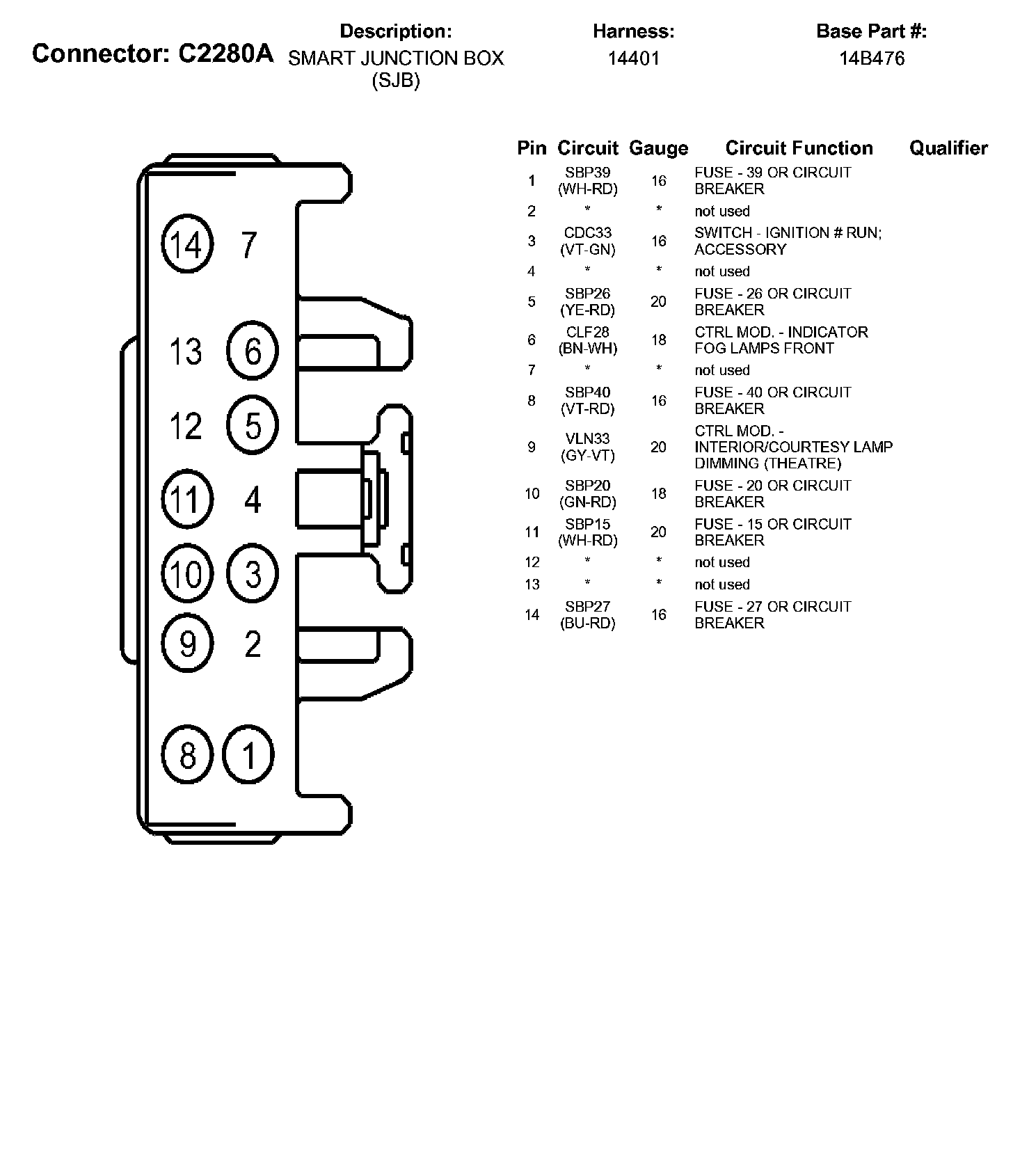 Connector: C2280A

Description:
SMART JUNCTION BOX (SJB)

Harness:
14401

Base Part #:
14B476

14 7
13 6
12 5
11 4
10 3
9 2
8 1

| Pin | Circuit | Gauge | Circuit Function | Qualifier |
|---|---|---|---|---|
| 1 | SBP39 (WH-RD) | 16 | FUSE - 39 OR CIRCUIT BREAKER | |
| 2 | * | * | not used | |
| 3 | CDC33 (VT-GN) | 16 | SWITCH - IGNITION # RUN; ACCESSORY | |
| 4 | * | * | not used | |
| 5 | SBP26 (YE-RD) | 20 | FUSE - 26 OR CIRCUIT BREAKER | |
| 6 | CLF28 (BN-WH) | 18 | CTRL MOD. - INDICATOR FOG LAMPS FRONT | |
| 7 | * | * | not used | |
| 8 | SBP40 (VT-RD) | 16 | FUSE - 40 OR CIRCUIT BREAKER | |
| 9 | VLN33 (GY-VT) | 20 | CTRL MOD. - INTERIOR/COURTESY LAMP DIMMING (THEATRE) | |
| 10 | SBP20 (GN-RD) | 18 | FUSE - 20 OR CIRCUIT BREAKER | |
| 11 | SBP15 (WH-RD) | 20 | FUSE - 15 OR CIRCUIT BREAKER | |
| 12 | * | * | not used | |
| 13 | * | * | not used | |
| 14 | SBP27 (BU-RD) | 16 | FUSE - 27 OR CIRCUIT BREAKER | |