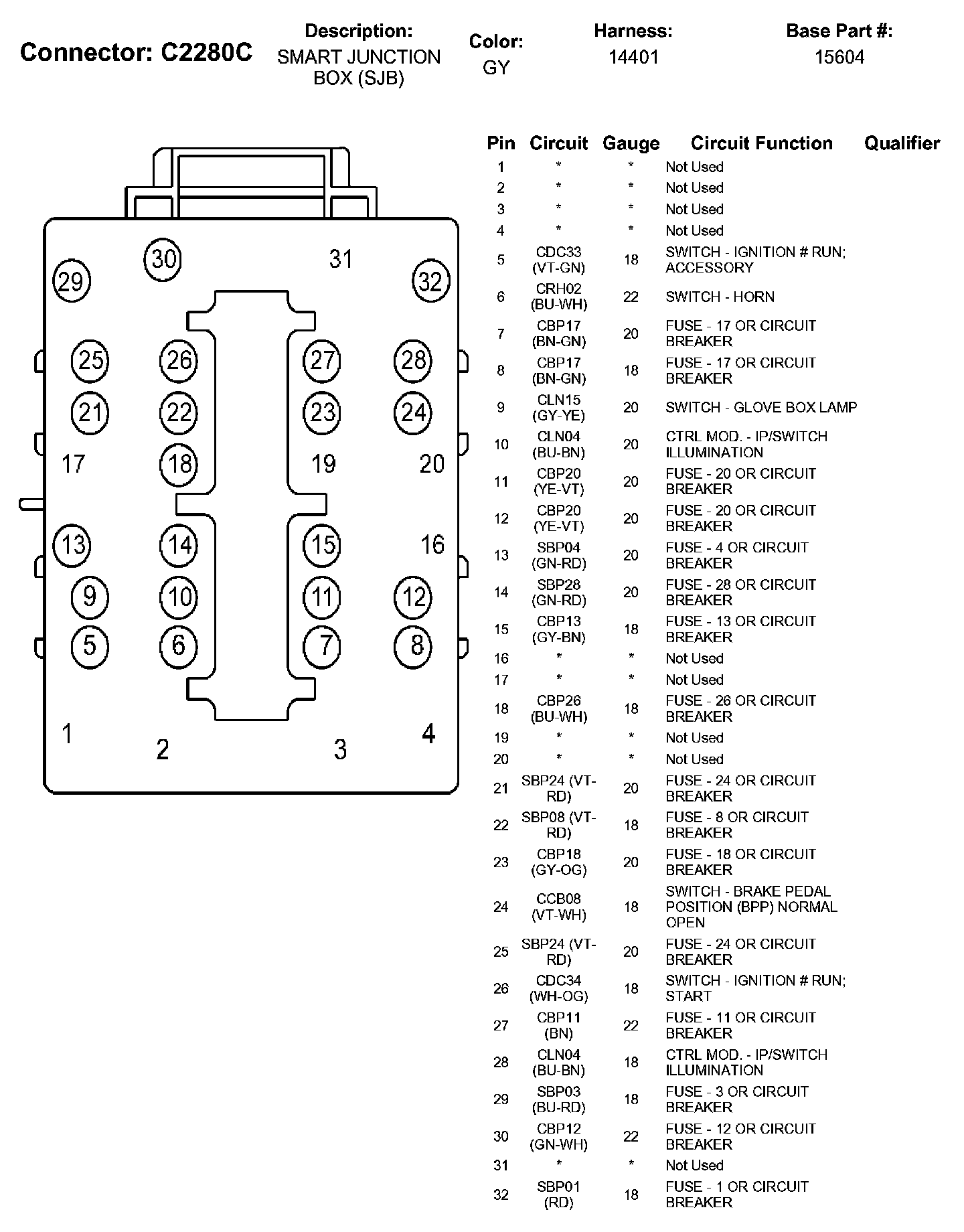 Connector: C2280C

Description:
SMART JUNCTION BOX (SJB)

Color:
GY

Harness:
14401

Base Part #:
15604

30 31
29 32
25 26 27 28
21 22 23 24
17 18 19 20
13 14 15 16
9 10 11 12
5 6 7 8
1 2 3 4

| Pin | Circuit | Gauge | Circuit Function | Qualifier |
|---|---|---|---|---|
| 1 | * | * | Not Used | |
| 2 | * | * | Not Used | |
| 3 | * | * | Not Used | |
| 4 | * | * | Not Used | |
| 5 | CDC33 (VT-GN) | 18 | SWITCH - IGNITION # RUN; ACCESSORY | |
| 6 | CRH02 (BU-WH) | 22 | SWITCH - HORN | |
| 7 | CBP17 (BN-GN) | 20 | FUSE - 17 OR CIRCUIT BREAKER | |
| 8 | CBP17 (BN-GN) | 18 | FUSE - 17 OR CIRCUIT BREAKER | |
| 9 | CLN15 (GY-YE) | 20 | SWITCH - GLOVE BOX LAMP | |
| 10 | CLN04 (BU-BN) | 20 | CTRL MOD. - IP/SWITCH ILLUMINATION | |
| 11 | CBP20 (YE-VT) | 20 | FUSE - 20 OR CIRCUIT BREAKER | |
| 12 | CBP20 (YE-VT) | 20 | FUSE - 20 OR CIRCUIT BREAKER | |
| 13 | SBP04 (GN-RD) | 20 | FUSE - 4 OR CIRCUIT BREAKER | |
| 14 | SBP28 (GN-RD) | 20 | FUSE - 28 OR CIRCUIT BREAKER | |
| 15 | CBP13 (GY-BN) | 18 | FUSE - 13 OR CIRCUIT BREAKER | |
| 16 | * | * | Not Used | |
| 17 | * | * | Not Used | |
| 18 | CBP26 (BU-WH) | 18 | FUSE - 26 OR CIRCUIT BREAKER | |
| 19 | * | * | Not Used | |
| 20 | * | * | Not Used | |
| 21 | SBP24 (VT-RD) | 20 | FUSE - 24 OR CIRCUIT BREAKER | |
| 22 | SBP08 (VT-RD) | 18 | FUSE - 8 OR CIRCUIT BREAKER | |
| 23 | CBP18 (GY-OG) | 20 | FUSE - 18 OR CIRCUIT BREAKER | |
| 24 | CCB08 (VT-WH) | 18 | SWITCH - BRAKE PEDAL POSITION (BPP) NORMAL OPEN | |
| 25 | SBP24 (VT-RD) | 20 | FUSE - 24 OR CIRCUIT BREAKER | |
| 26 | CDC34 (WH-OG) | 18 | SWITCH - IGNITION # RUN; START | |
| 27 | CBP11 (BN) | 22 | FUSE - 11 OR CIRCUIT BREAKER | |
| 28 | CLN04 (BU-BN) | 18 | CTRL MOD. - IP/SWITCH ILLUMINATION | |
| 29 | SBP03 (BU-RD) | 18 | FUSE - 3 OR CIRCUIT BREAKER | |
| 30 | CBP12 (GN-WH) | 22 | FUSE - 12 OR CIRCUIT BREAKER | |
| 31 | * | * | Not Used | |
| 32 | SBP01 (RD) | 18 | FUSE - 1 OR CIRCUIT BREAKER | |