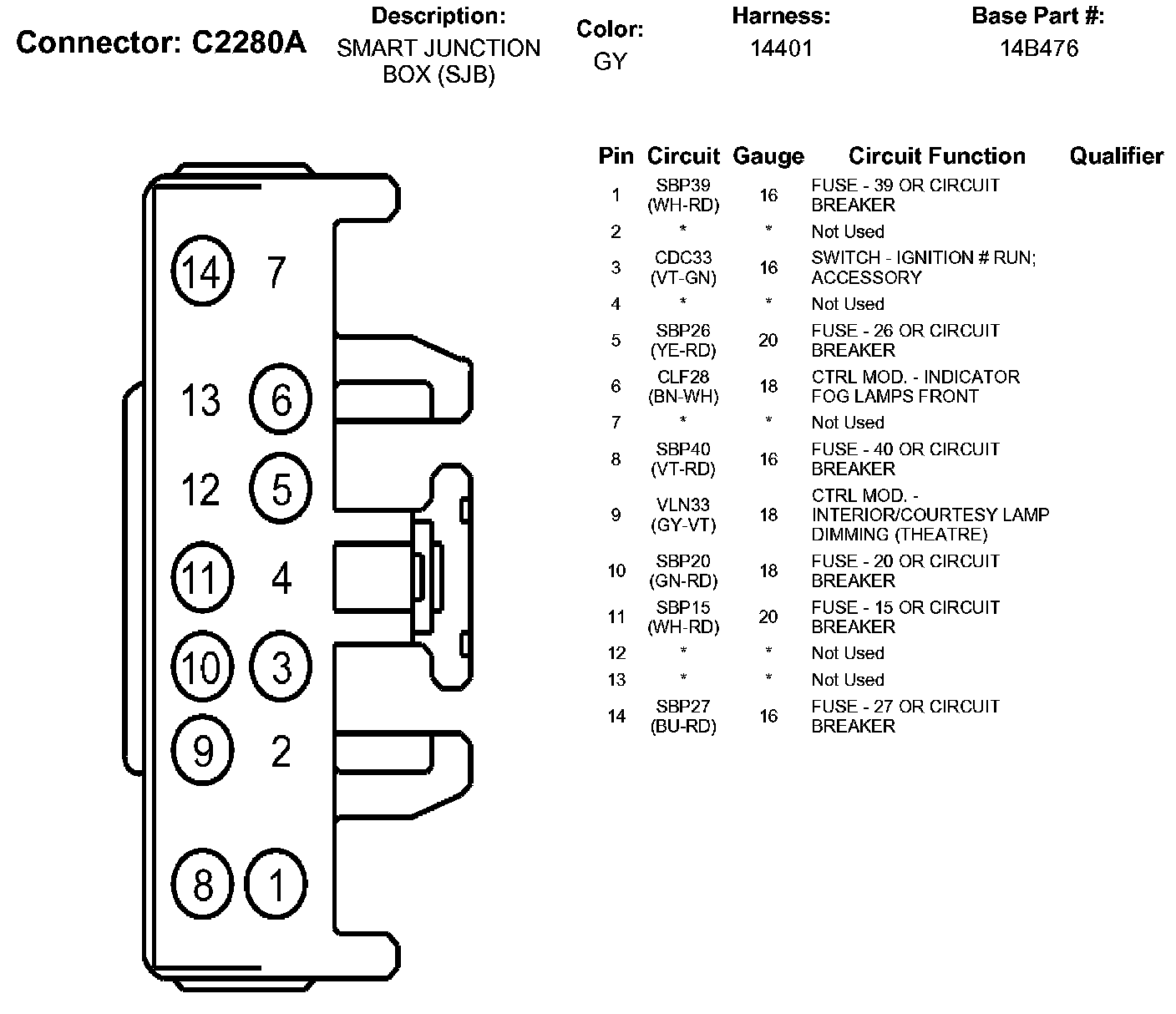 Connector: C2280A

Description:
SMART JUNCTION BOX (SJB)

Color:
GY

Harness:
14401

Base Part #:
14B476

14 7
13 6
12 5
11 4
10 3
9 2
8 1

| Pin | Circuit | Gauge | Circuit Function | Qualifier |
|---|---|---|---|---|
| 1 | SBP39 (WH-RD) | 16 | FUSE - 39 OR CIRCUIT BREAKER | |
| 2 | * | * | Not Used | |
| 3 | CDC33 (VT-GN) | 16 | SWITCH - IGNITION # RUN; ACCESSORY | |
| 4 | * | * | Not Used | |
| 5 | SBP26 (YE-RD) | 20 | FUSE - 26 OR CIRCUIT BREAKER | |
| 6 | CLF28 (BN-WH) | 18 | CTRL MOD. - INDICATOR FOG LAMPS FRONT | |
| 7 | * | * | Not Used | |
| 8 | SBP40 (VT-RD) | 16 | FUSE - 40 OR CIRCUIT BREAKER | |
| 9 | VLN33 (GY-VT) | 18 | CTRL MOD. - INTERIOR/COURTESY LAMP DIMMING (THEATRE) | |
| 10 | SBP20 (GN-RD) | 18 | FUSE - 20 OR CIRCUIT BREAKER | |
| 11 | SBP15 (WH-RD) | 20 | FUSE - 15 OR CIRCUIT BREAKER | |
| 12 | * | * | Not Used | |
| 13 | * | * | Not Used | |
| 14 | SBP27 (BU-RD) | 16 | FUSE - 27 OR CIRCUIT BREAKER | |